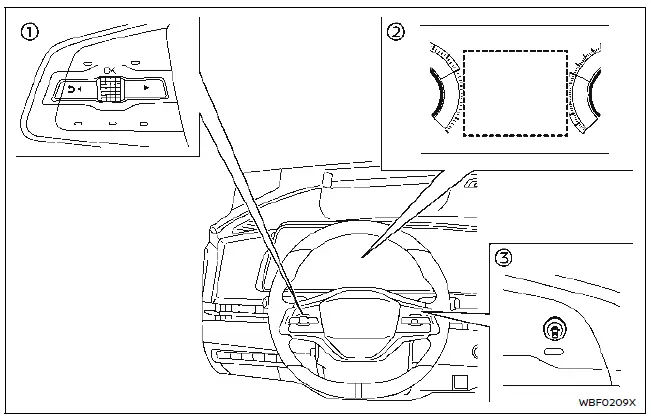 ① OK ② ③ WBF0209X