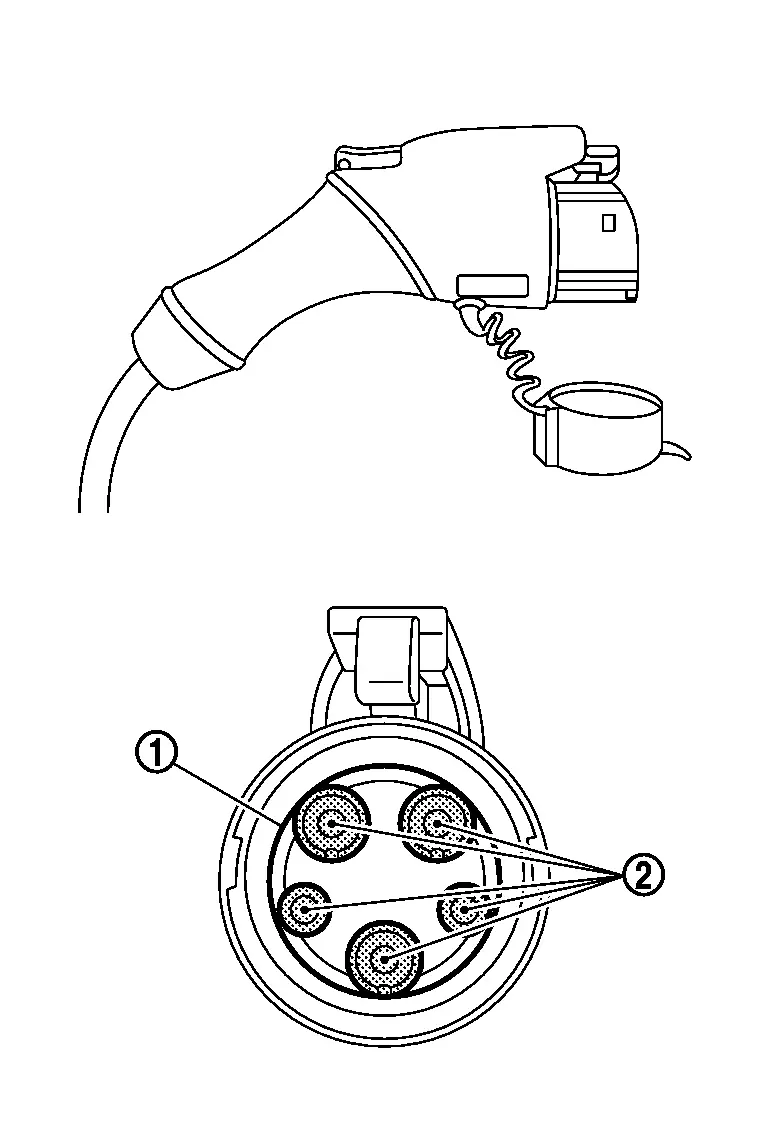 1
2