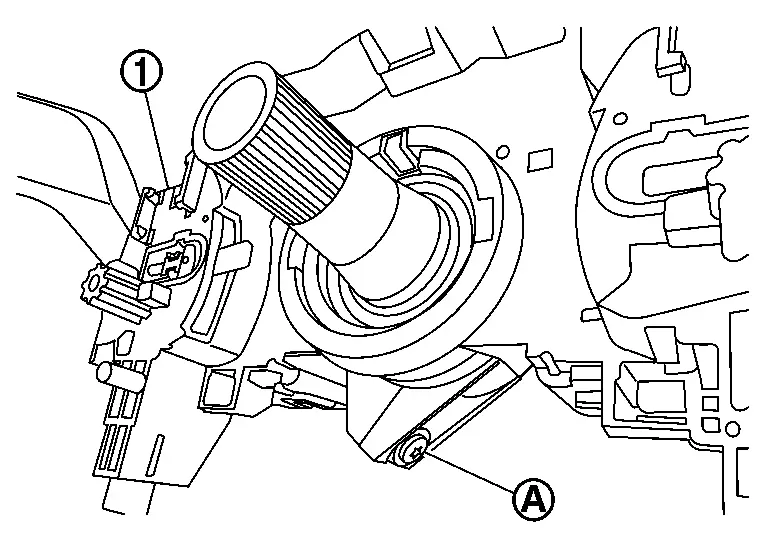 1

A