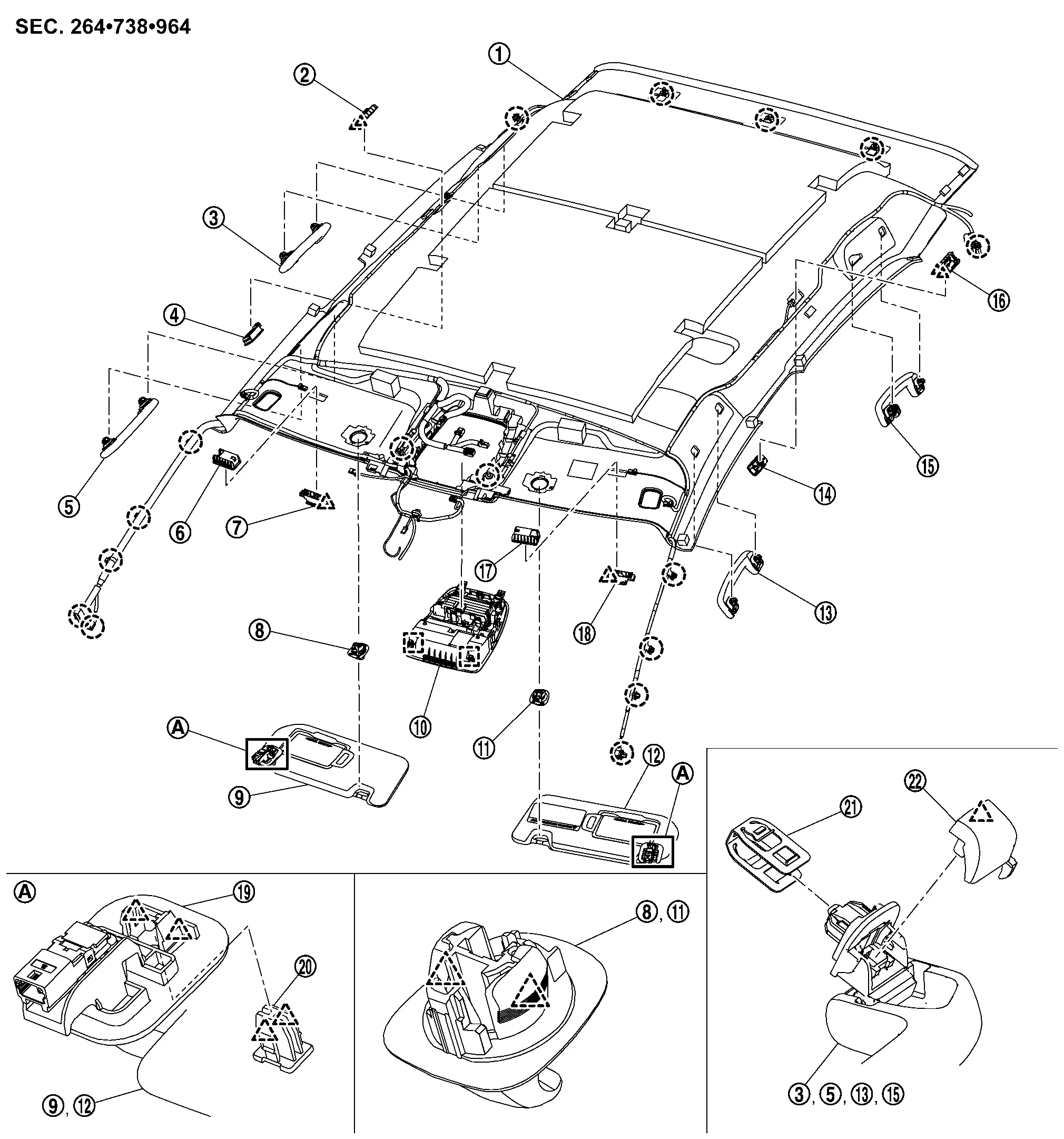 SEC. 264•738•964

①
②
③
④
⑤
⑥
⑦
⑧
⑨
⑩
⑪
⑫
⑬
⑭
⑮
⑯
⑰
⑱
Ⓐ
Ⓐ

Ⓐ
⑲
⑳
⑨, ⑫

⑧, ⑪

㉑
㉒
③, ⑤, ⑬, ⑮