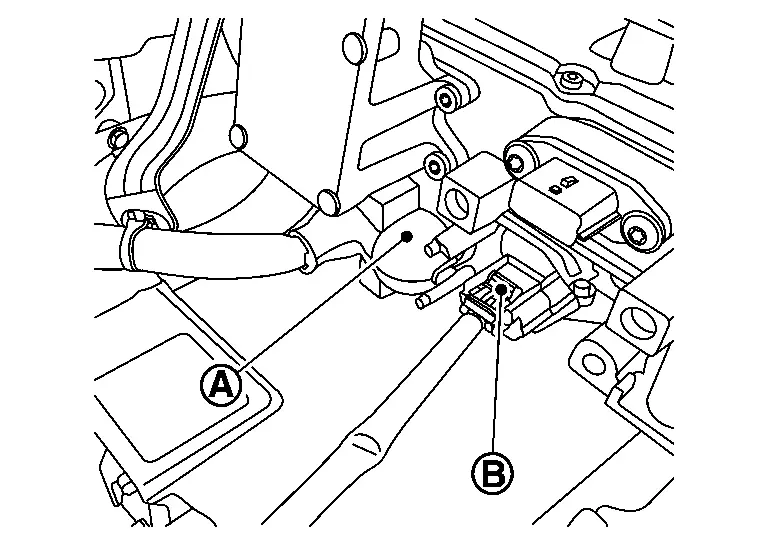 A
B