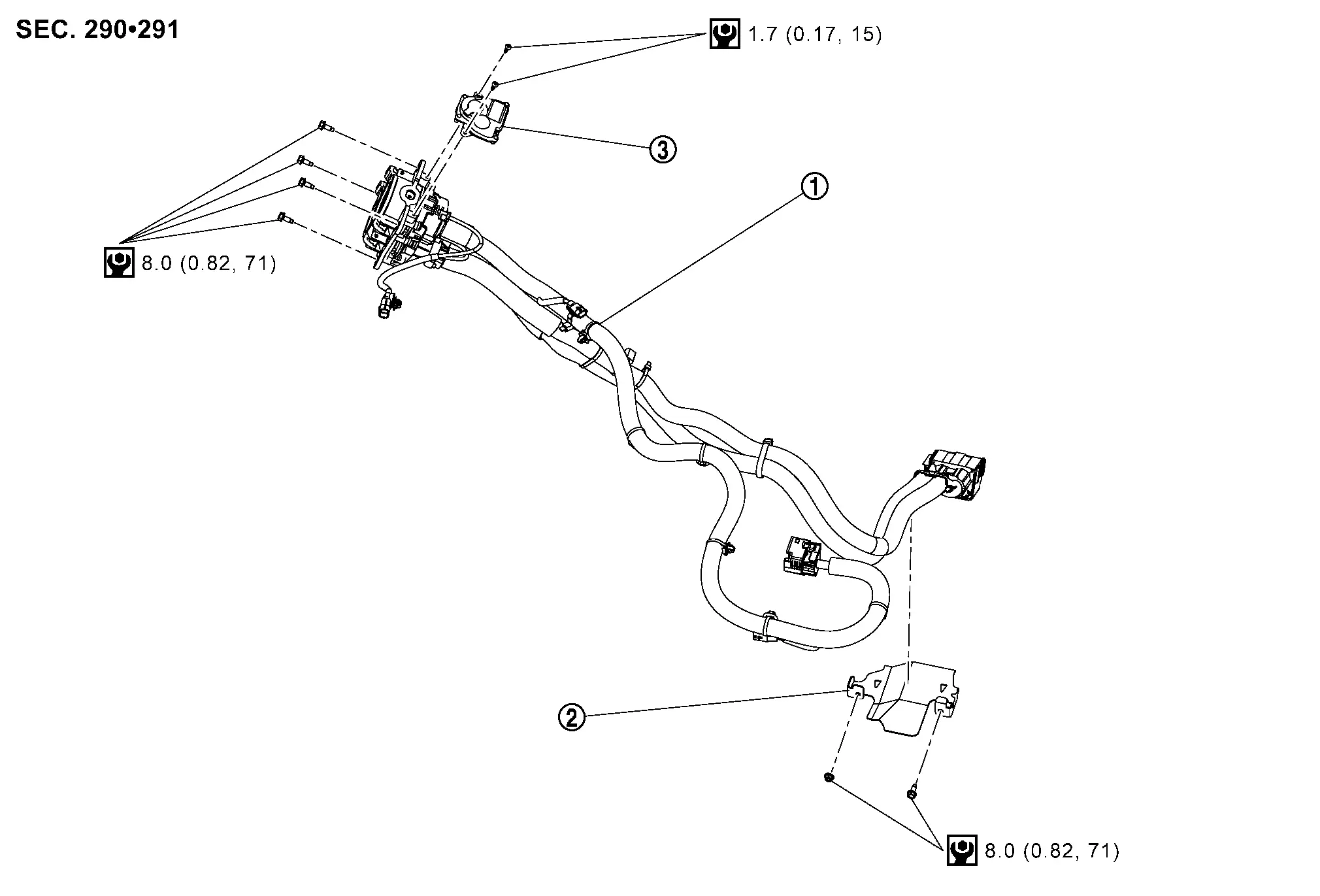 SEC. 290•291

1.7 (0.17, 15)

3

1

8.0 (0.82, 71)

2

8.0 (0.82, 71)