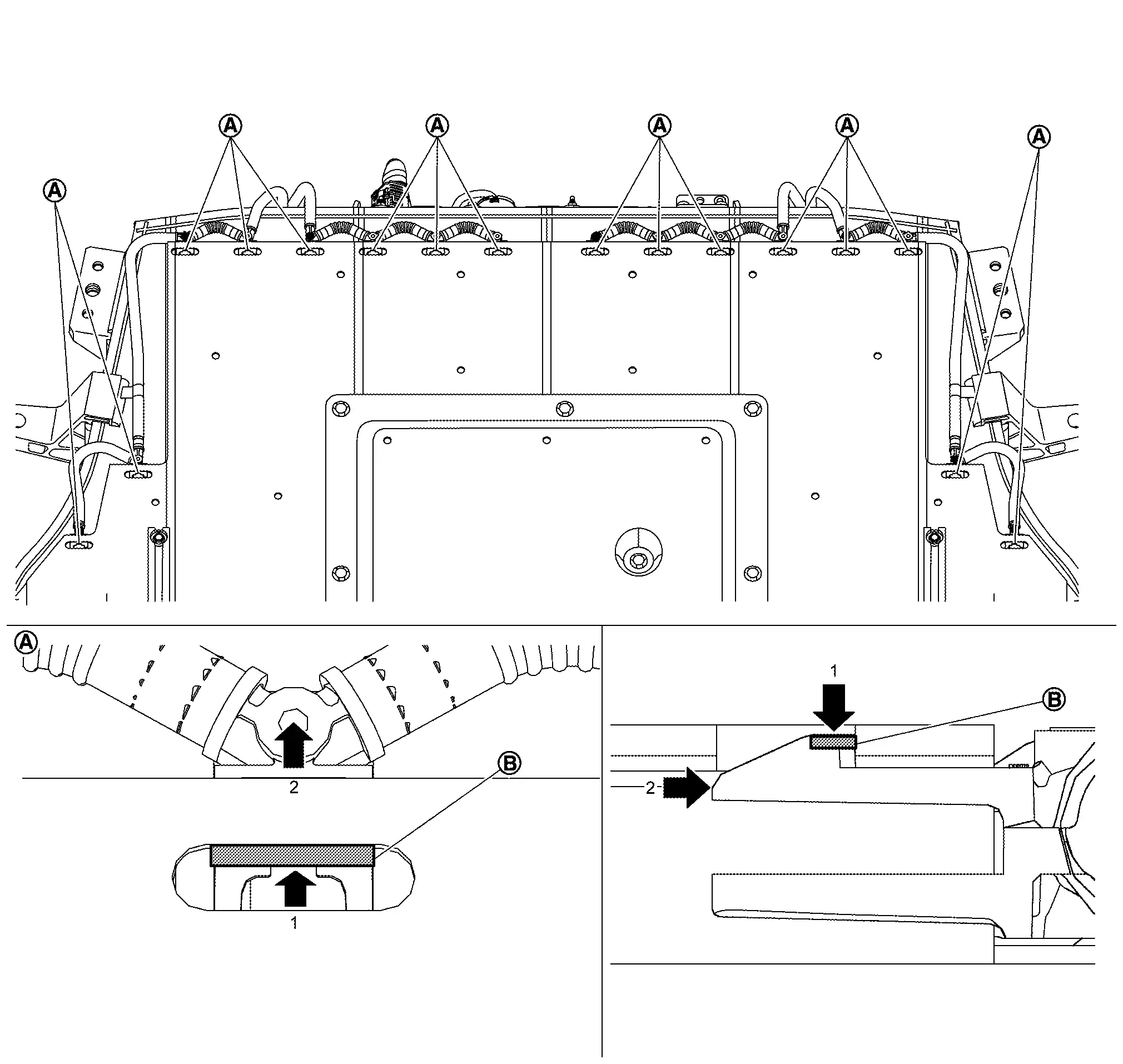 A
A
A
A
A
A
A
2
B
1
1
B
2