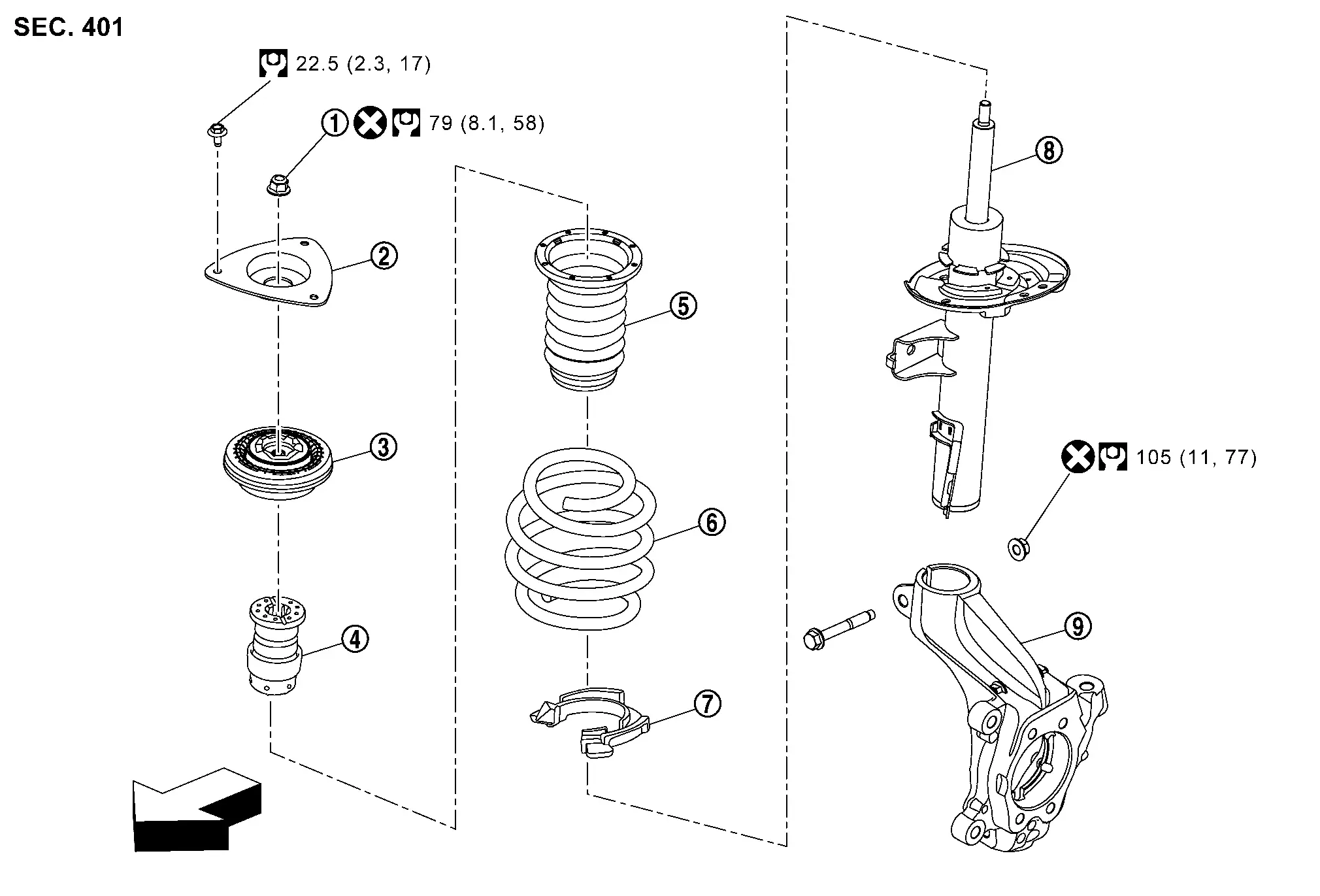 SEC. 401

22.5 (2.3, 17)

1

79 (8.1, 58)

2

3

4

5

6

7

8

105 (11, 77)

9