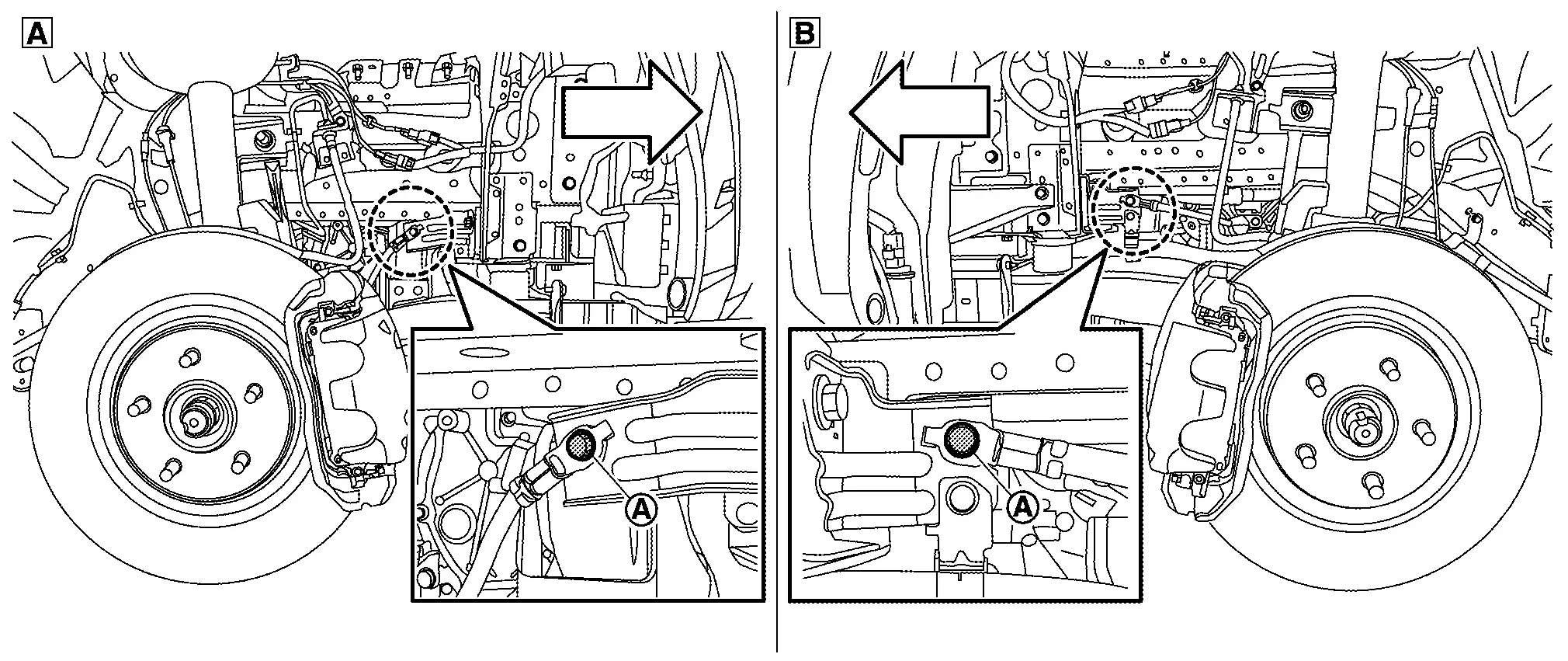 A

A

B

A