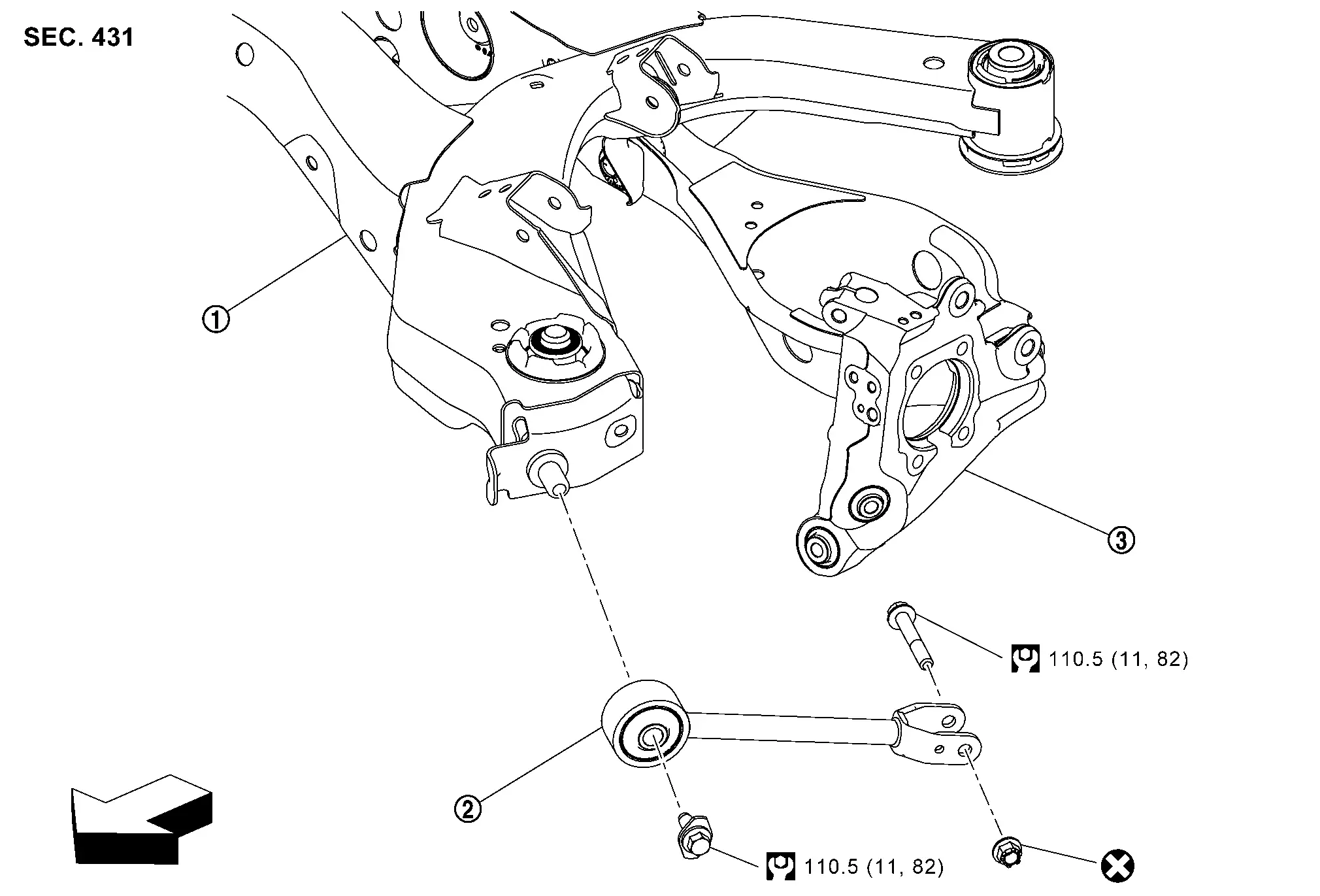 SEC. 431

①

③

110.5 (11, 82)

②

110.5 (11, 82)