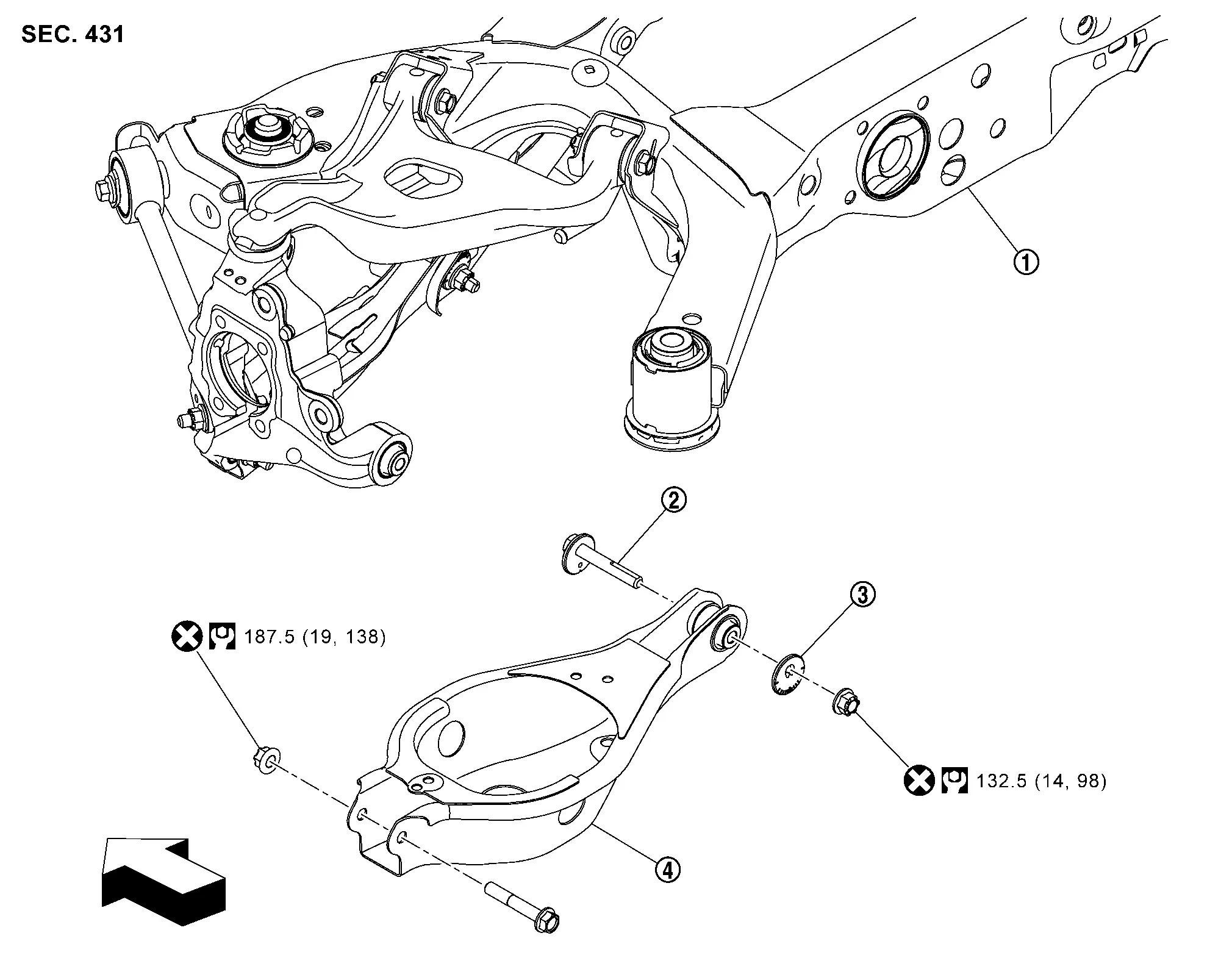 SEC. 431

①

②

③

187.5 (19, 138)

132.5 (14, 98)

④