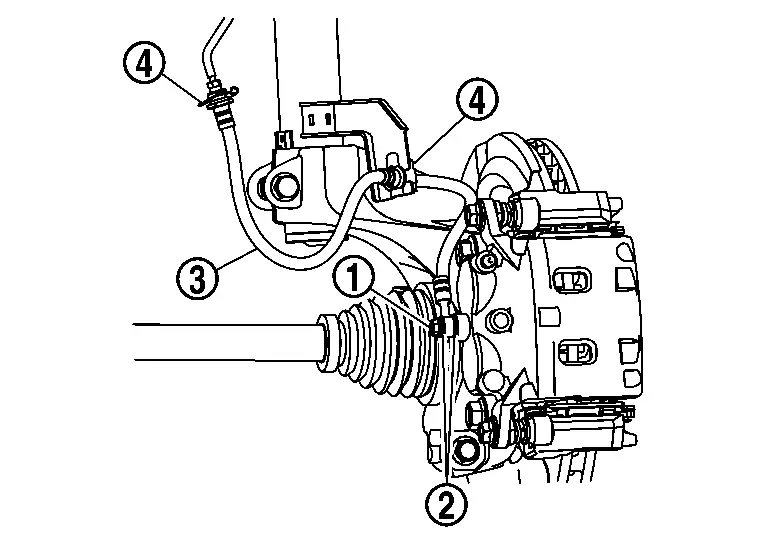 4
4
3
1
2