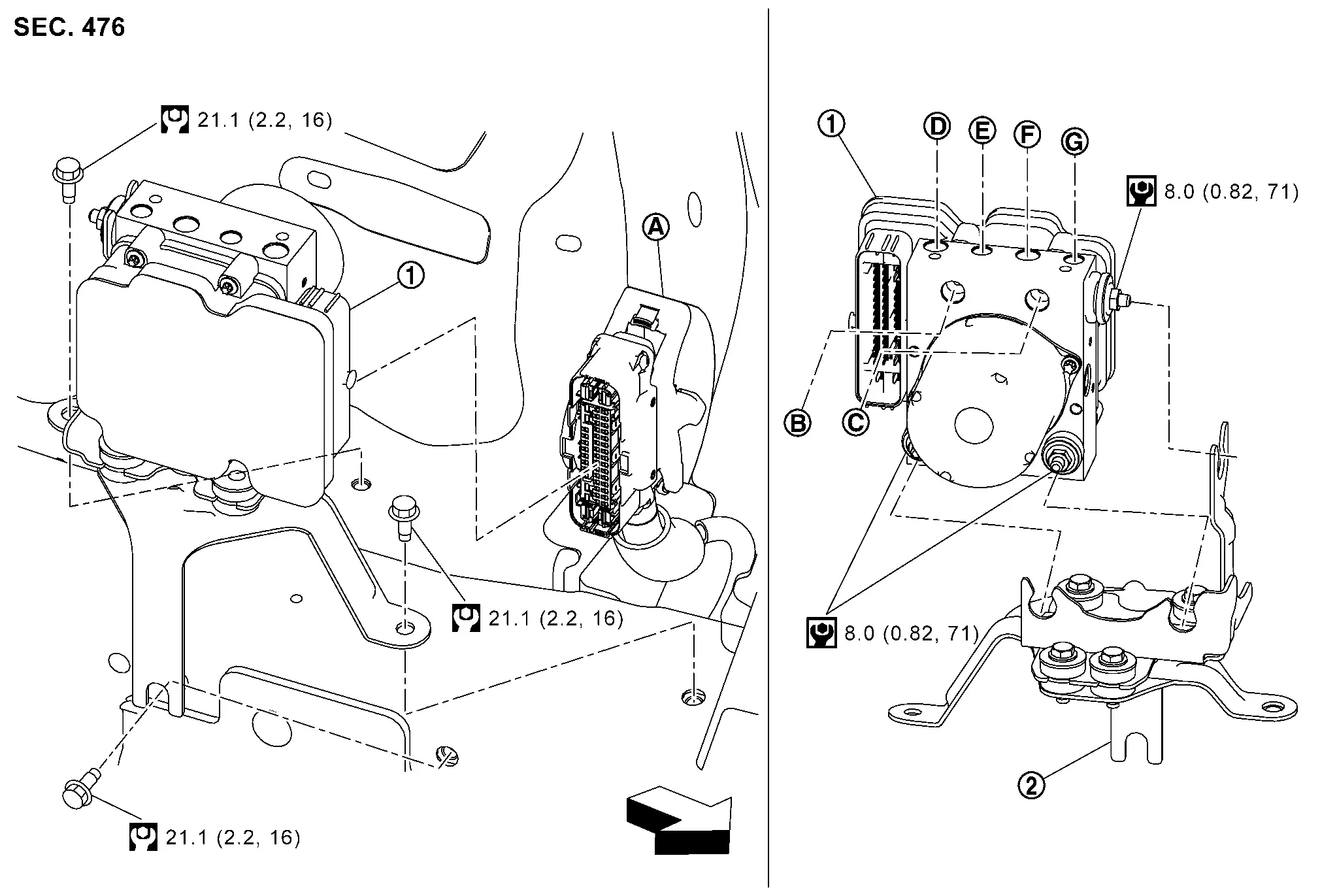 SEC. 476

21.1 (2.2, 16)

1

A

21.1 (2.2, 16)

21.1 (2.2, 16)

1

D

E

F

G

8.0 (0.82, 71)

B

C

8.0 (0.82, 71)

2