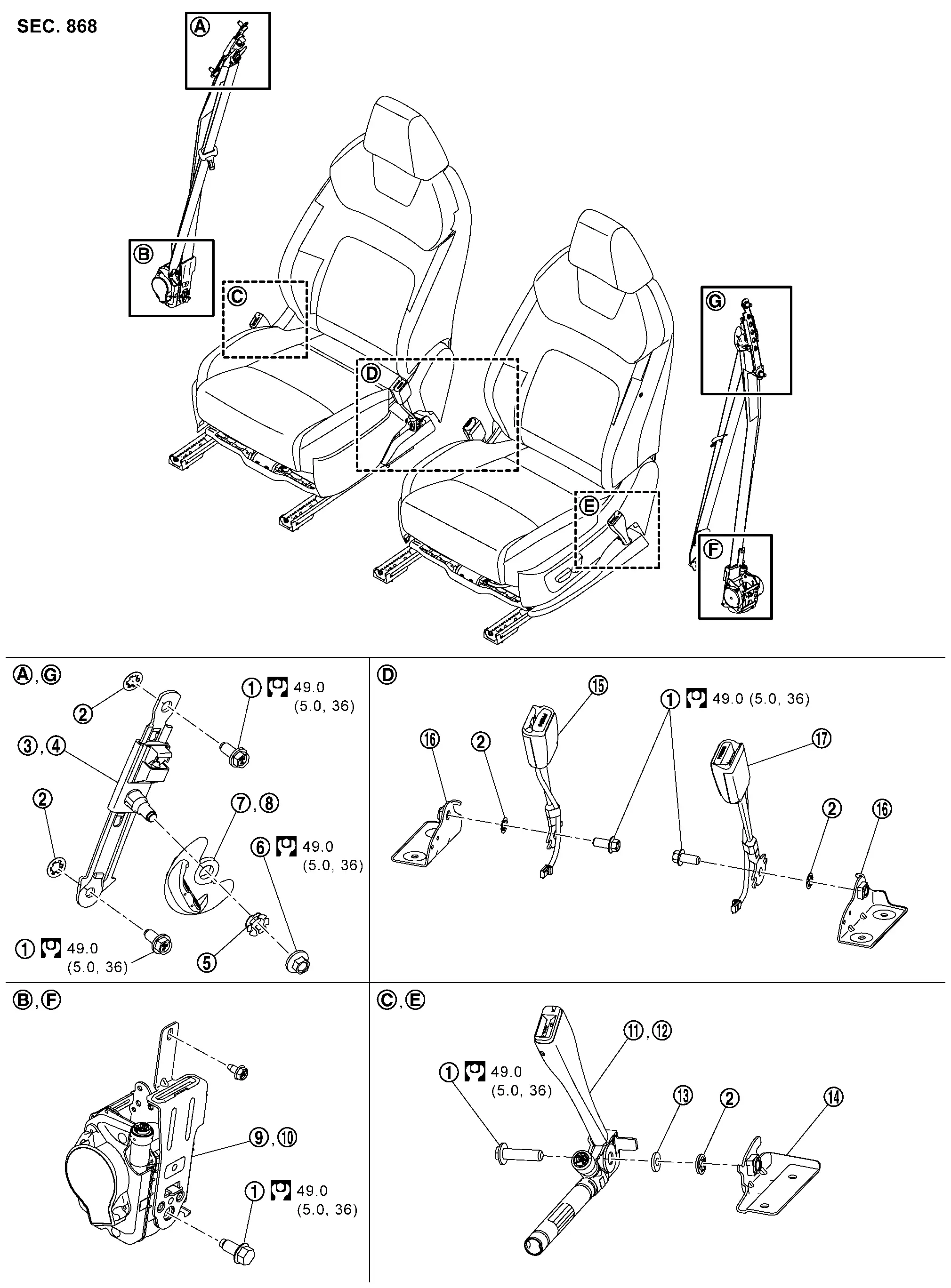 SEC. 868

A
B
C
D
E
G
F

A, G
2
1 49.0 (5.0, 36)
3, 4
2
7, 8
6 49.0 (5.0, 36)
1 49.0 (5.0, 36)
5

D
15
1 49.0 (5.0, 36)
16
2
17
2
16

B, F
9, 10
1 49.0 (5.0, 36)

C, E
11, 12
1 49.0 (5.0, 36)
13
2
14