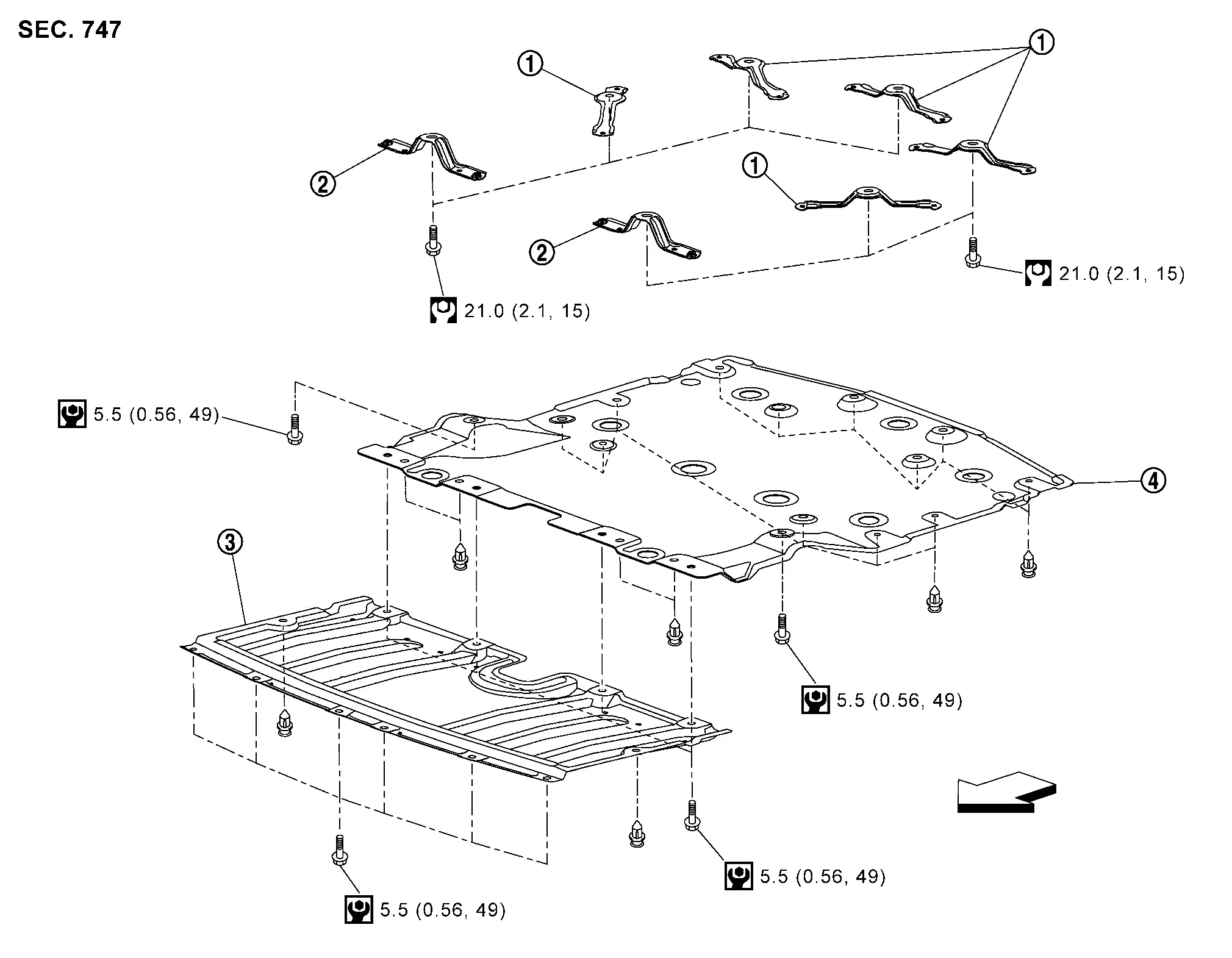 SEC. 747

①

①

②

①

②

21.0 (2.1, 15)

21.0 (2.1, 15)

5.5 (0.56, 49)

④

③

5.5 (0.56, 49)

5.5 (0.56, 49)

5.5 (0.56, 49)