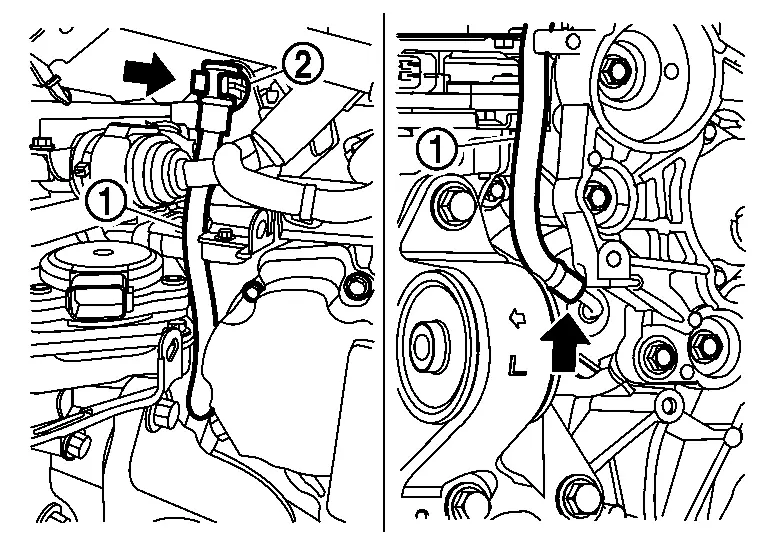 2
1
1
L