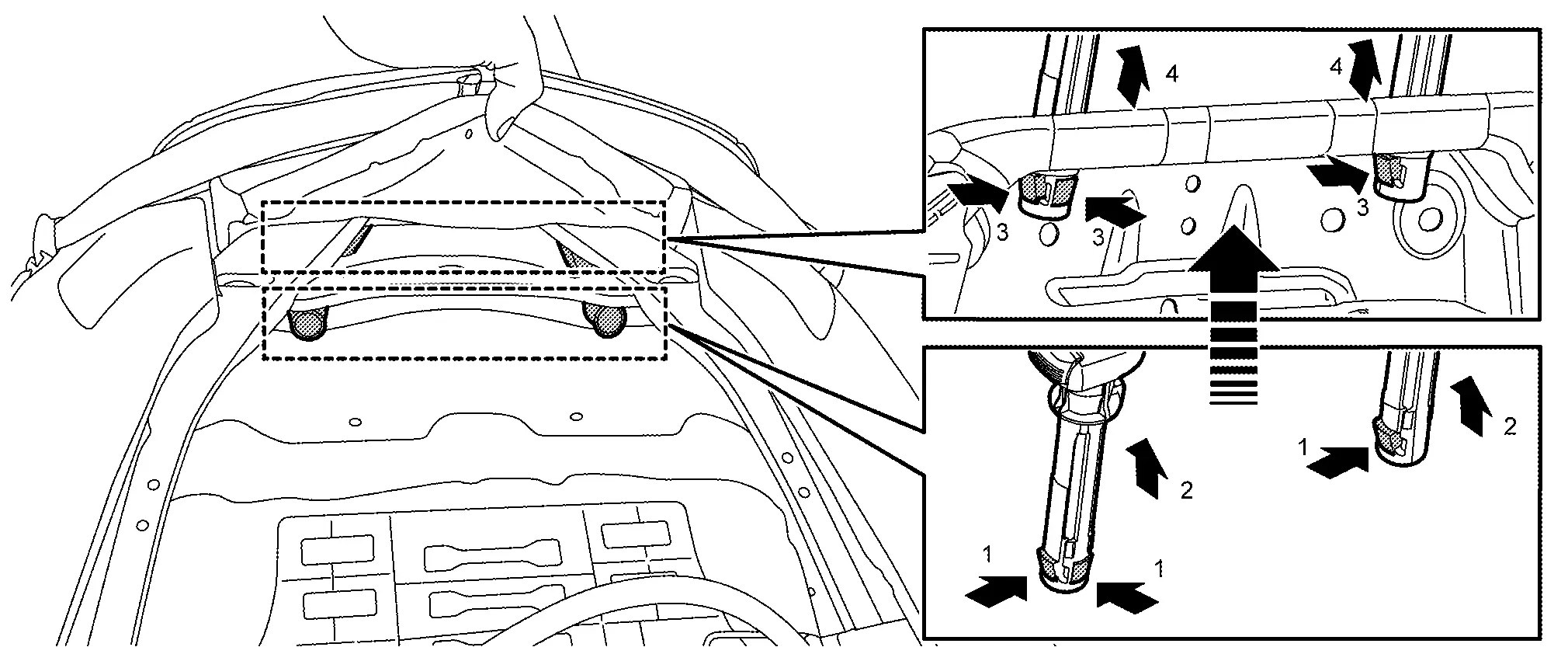 4
4
3
3
3
2
1
2
1
1