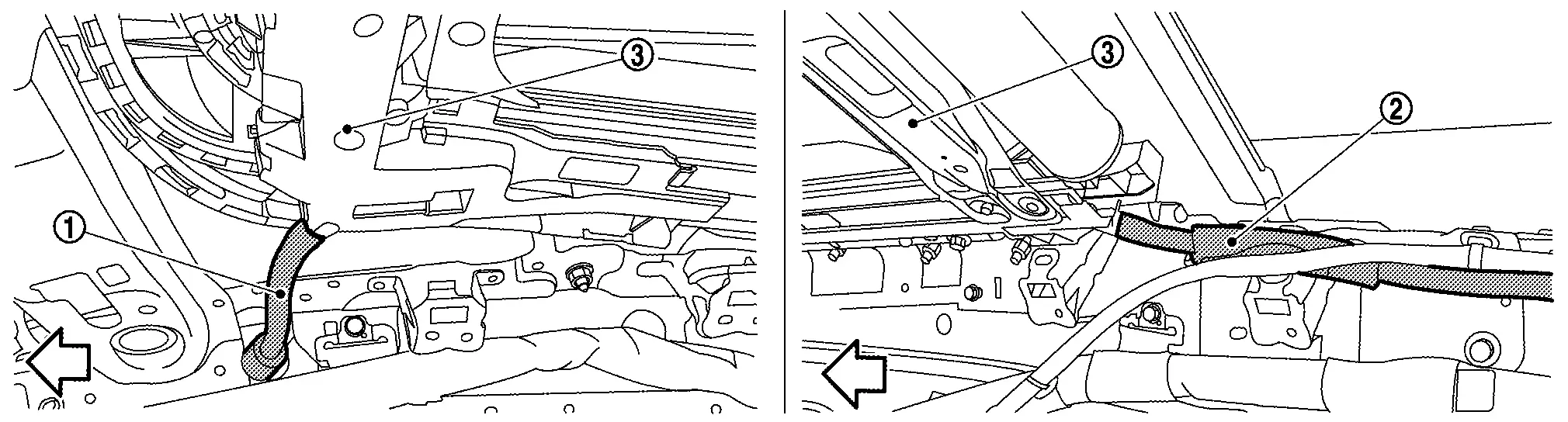 ③
①
③
②