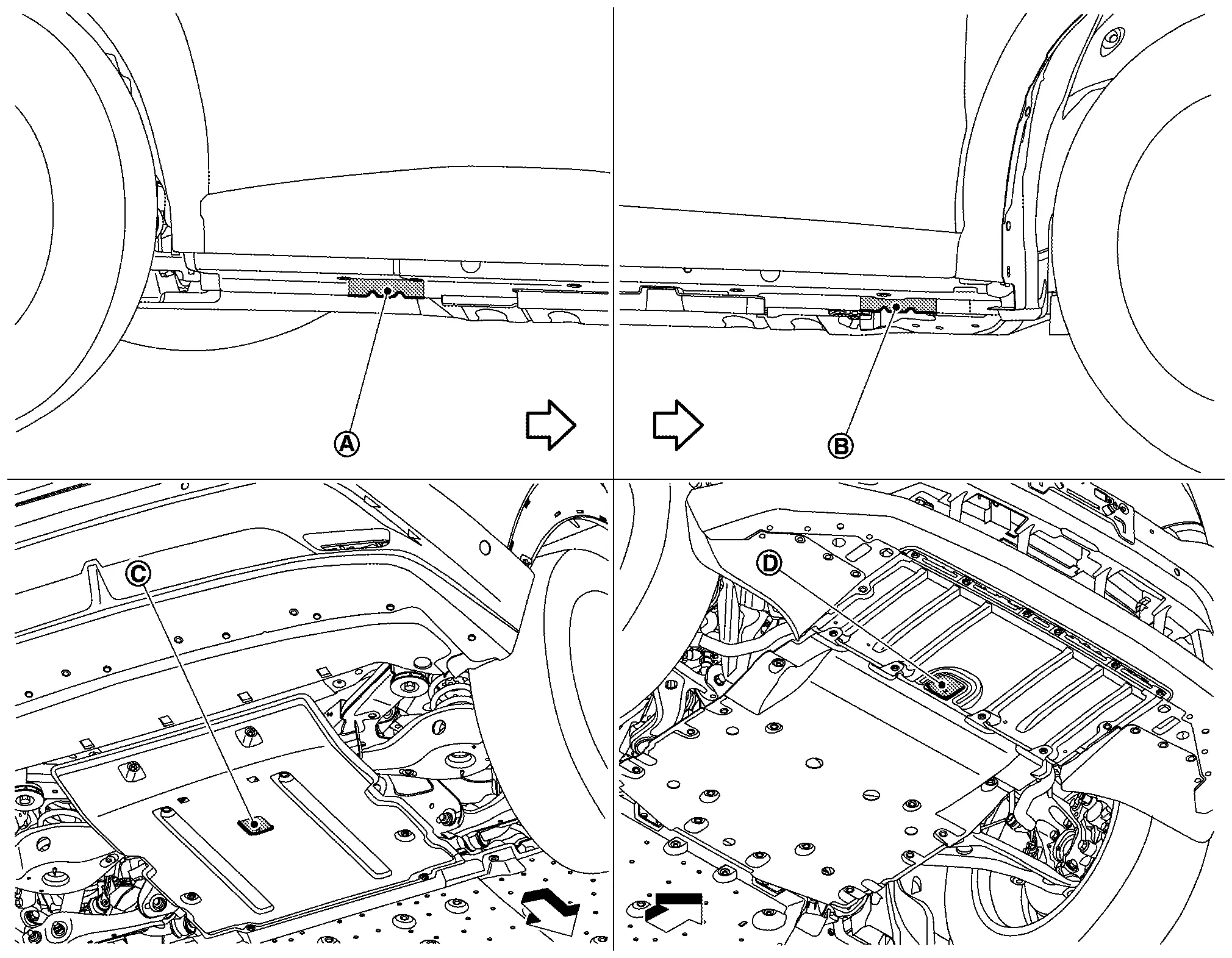 A

B

C

D