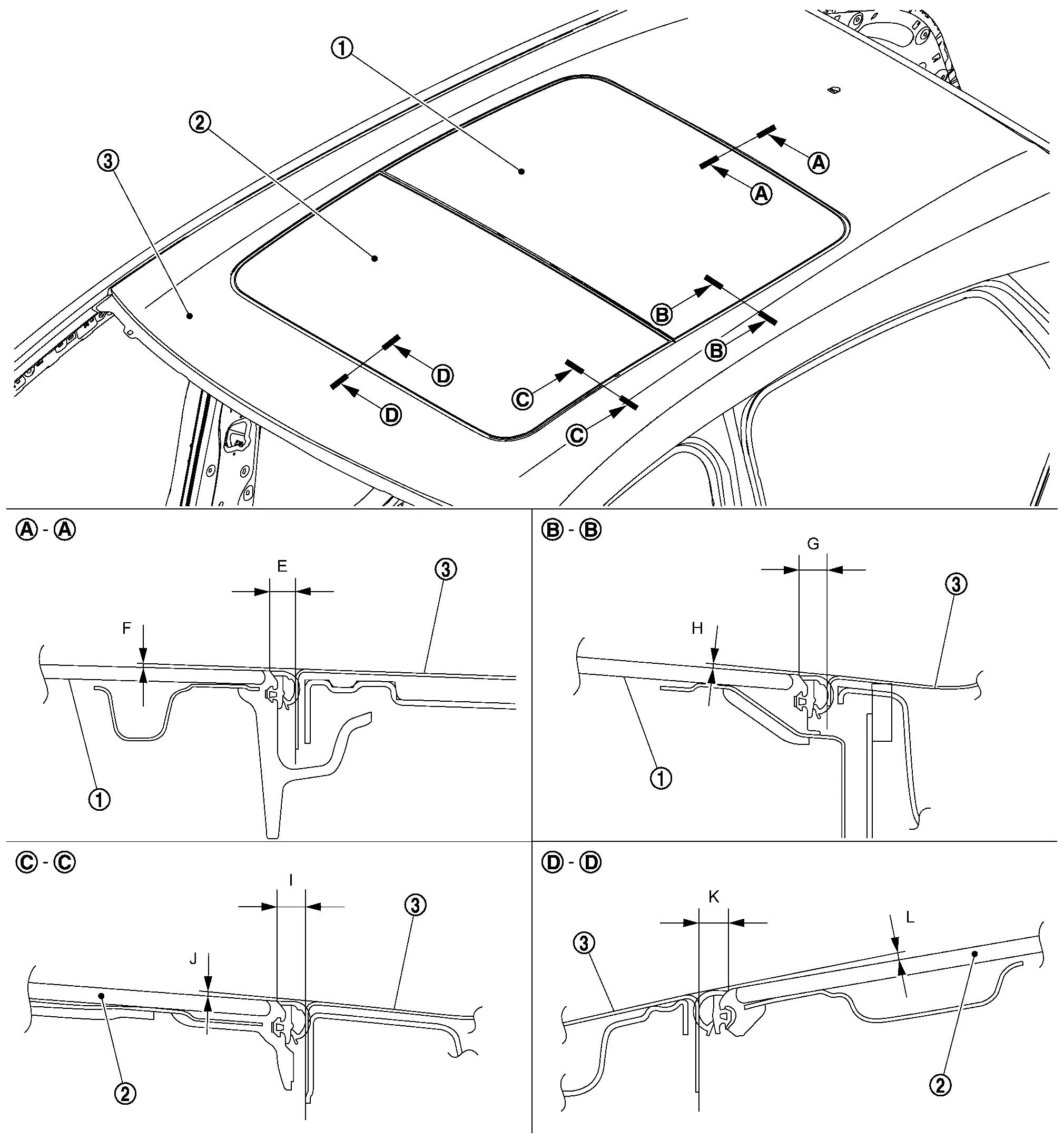 1
2
3
A
A
B
B
C
C
D
D

A - A
E
F
3
1

B - B
G
H
3
1

C - C
I
J
3
2

D - D
K
L
3
2