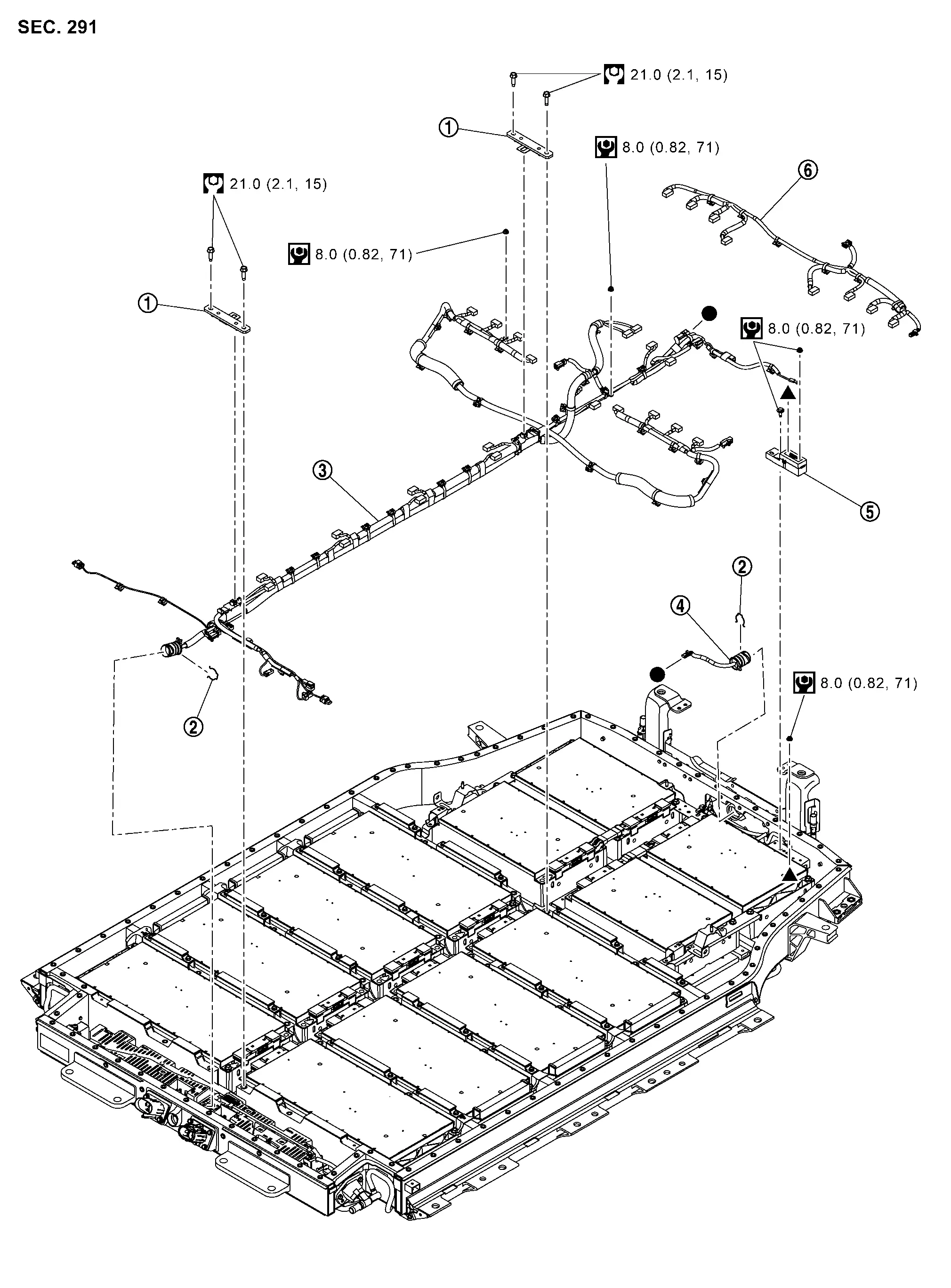 SEC. 291

21.0 (2.1, 15)

①

8.0 (0.82, 71)

21.0 (2.1, 15)

⑥

8.0 (0.82, 71)

①

8.0 (0.82, 71)

③

⑤

②

④

8.0 (0.82, 71)

②