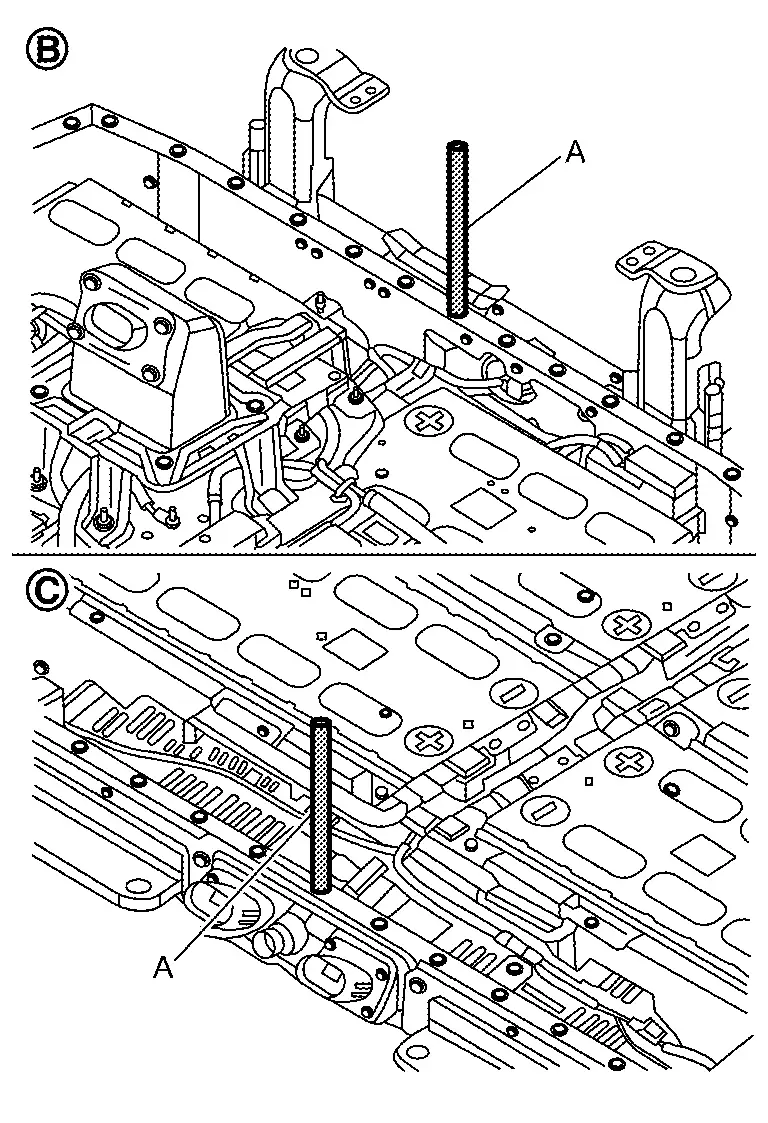 B

A

C

A