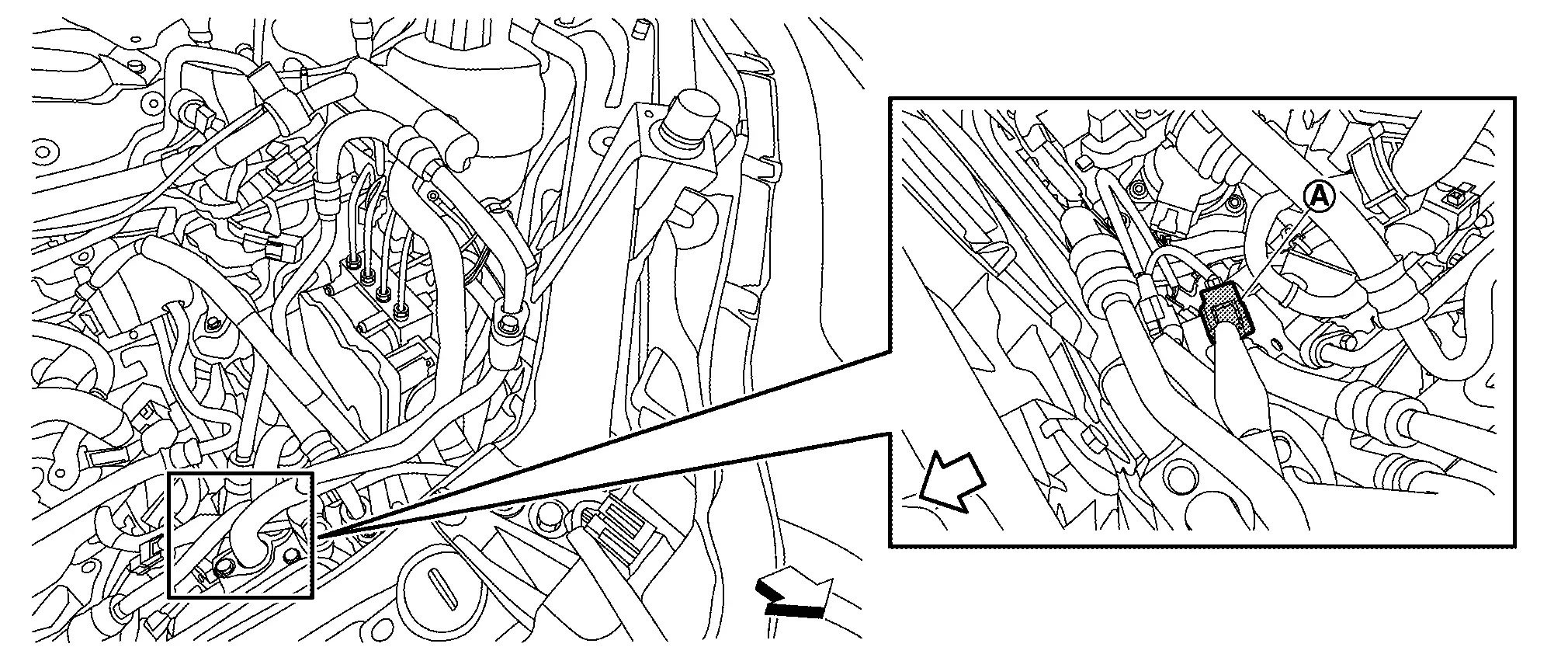 A