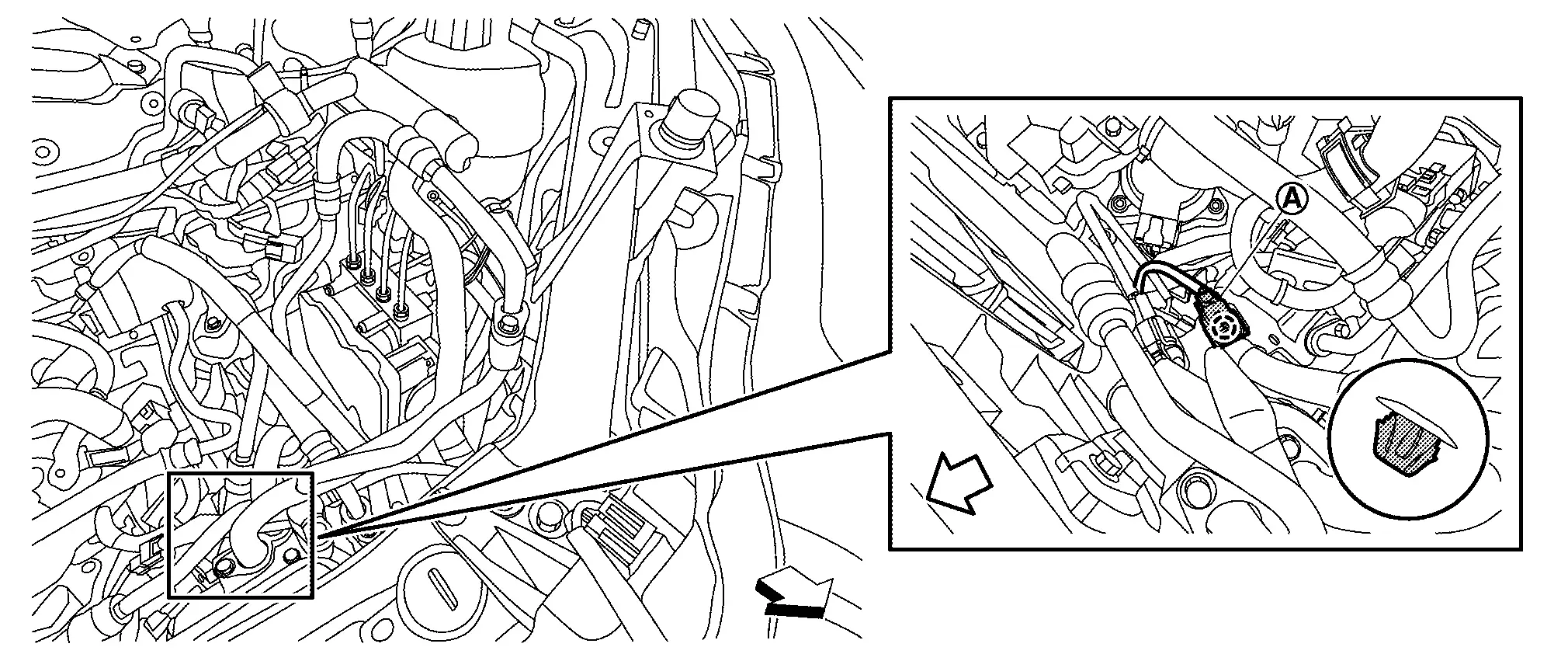 A