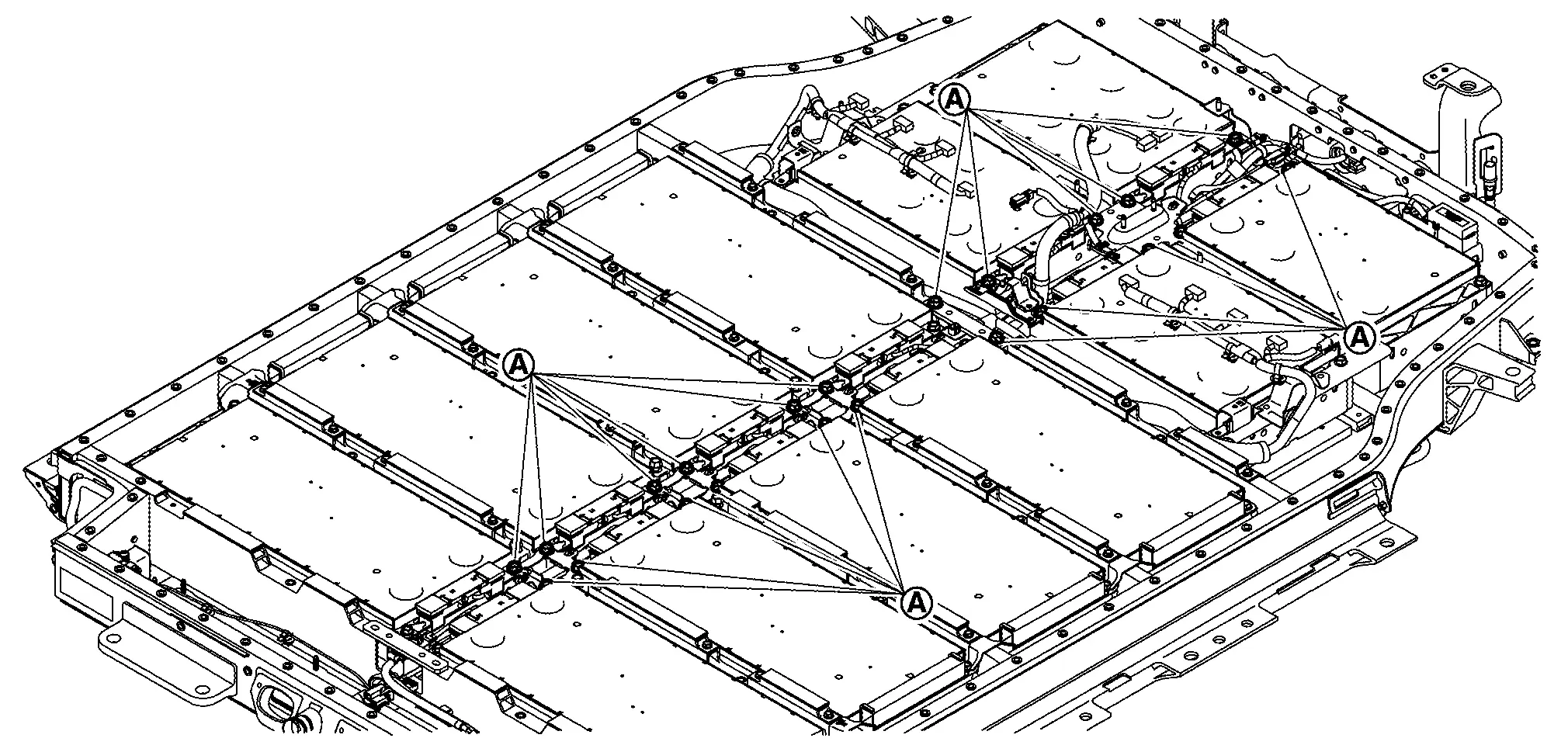 A
A
A
A