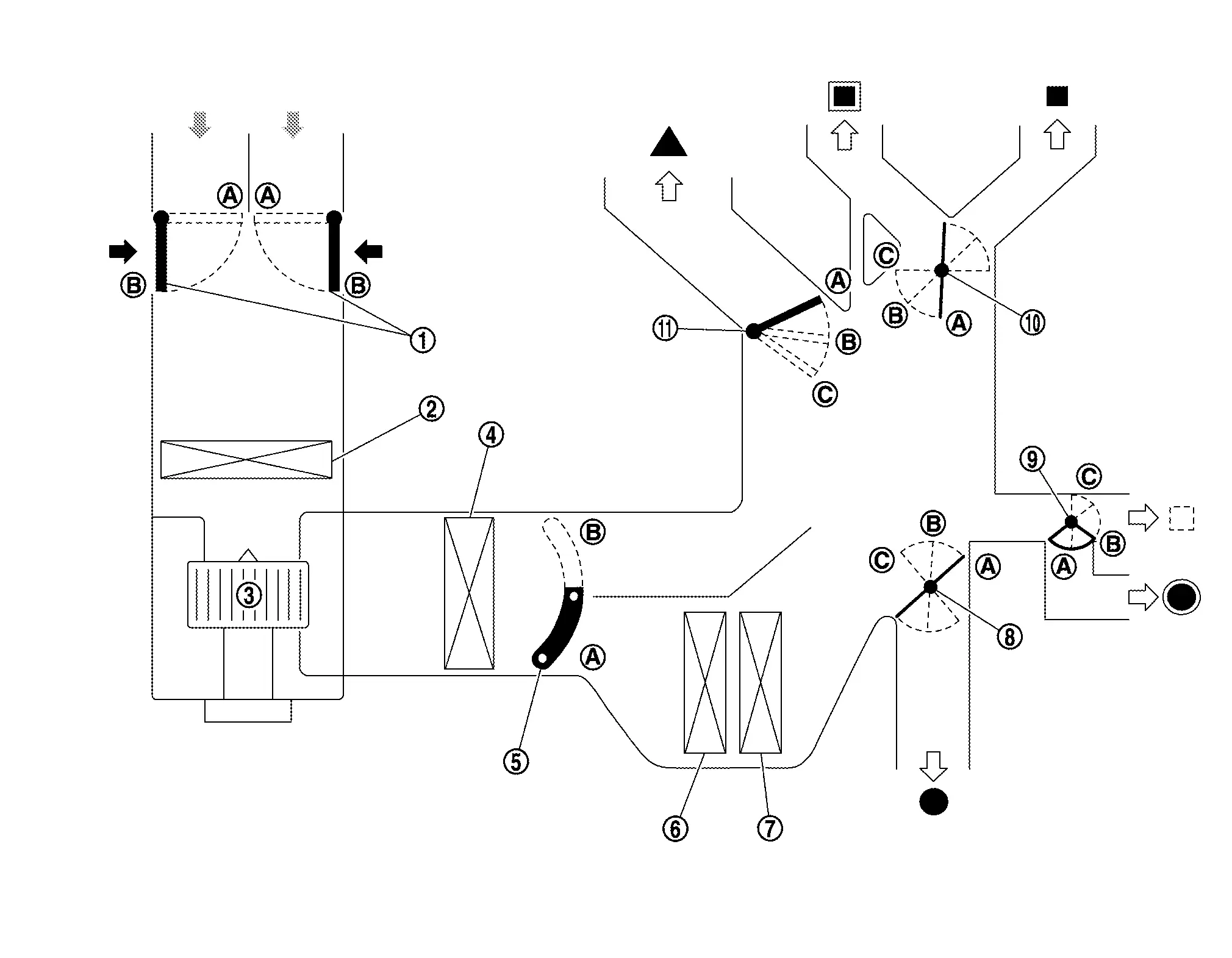 Ⓐ Ⓐ
Ⓑ Ⓑ
①
②
③
④
Ⓑ
Ⓐ
⑤
⑥
⑦
⑪
Ⓐ
Ⓑ
Ⓒ
Ⓒ
Ⓑ
Ⓐ
⑩
⑨
Ⓒ
Ⓑ
Ⓐ
Ⓑ
Ⓒ
Ⓐ
⑧