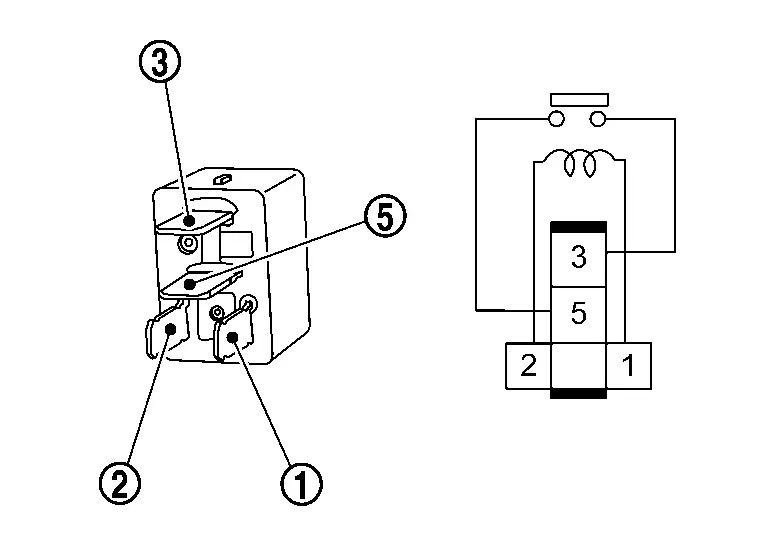 3
5
2
1
3
5
2
1