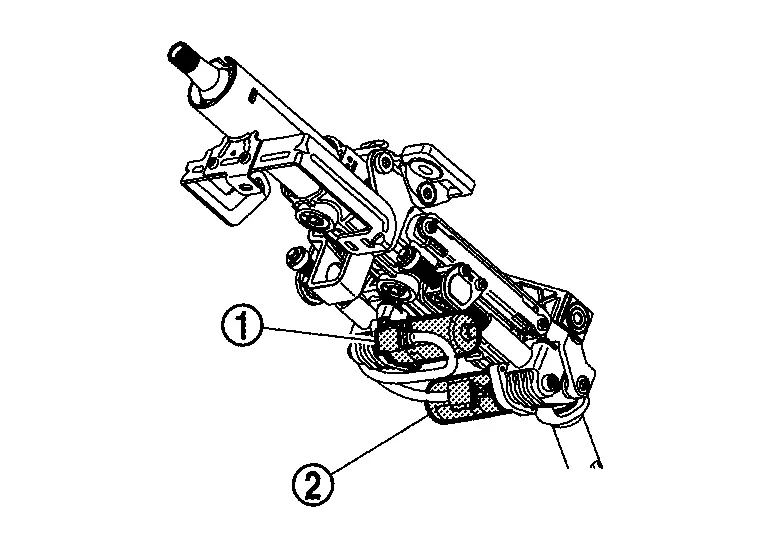 1

2