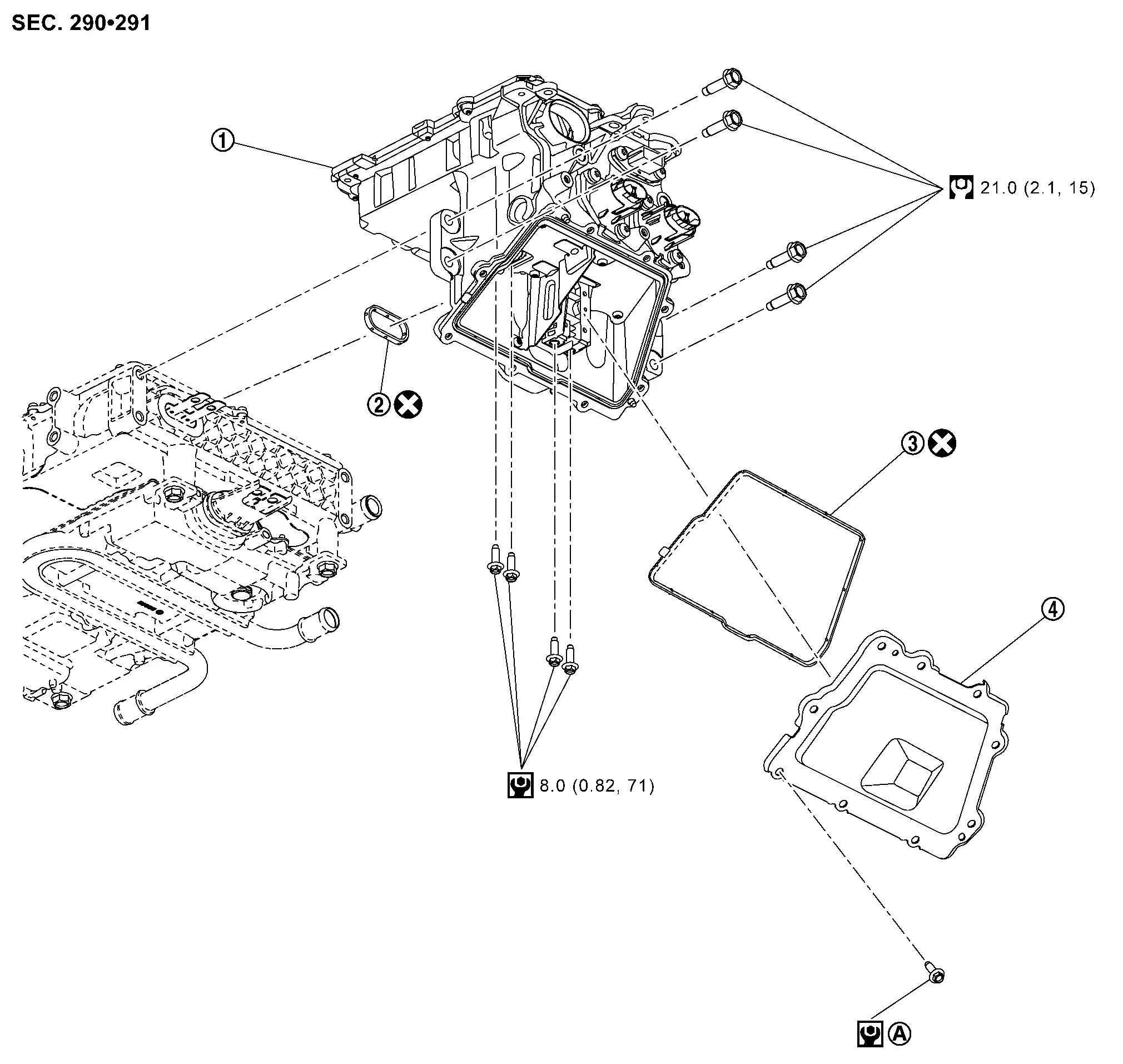 SEC. 290•291

1

21.0 (2.1, 15)

2

3

4

8.0 (0.82, 71)

A