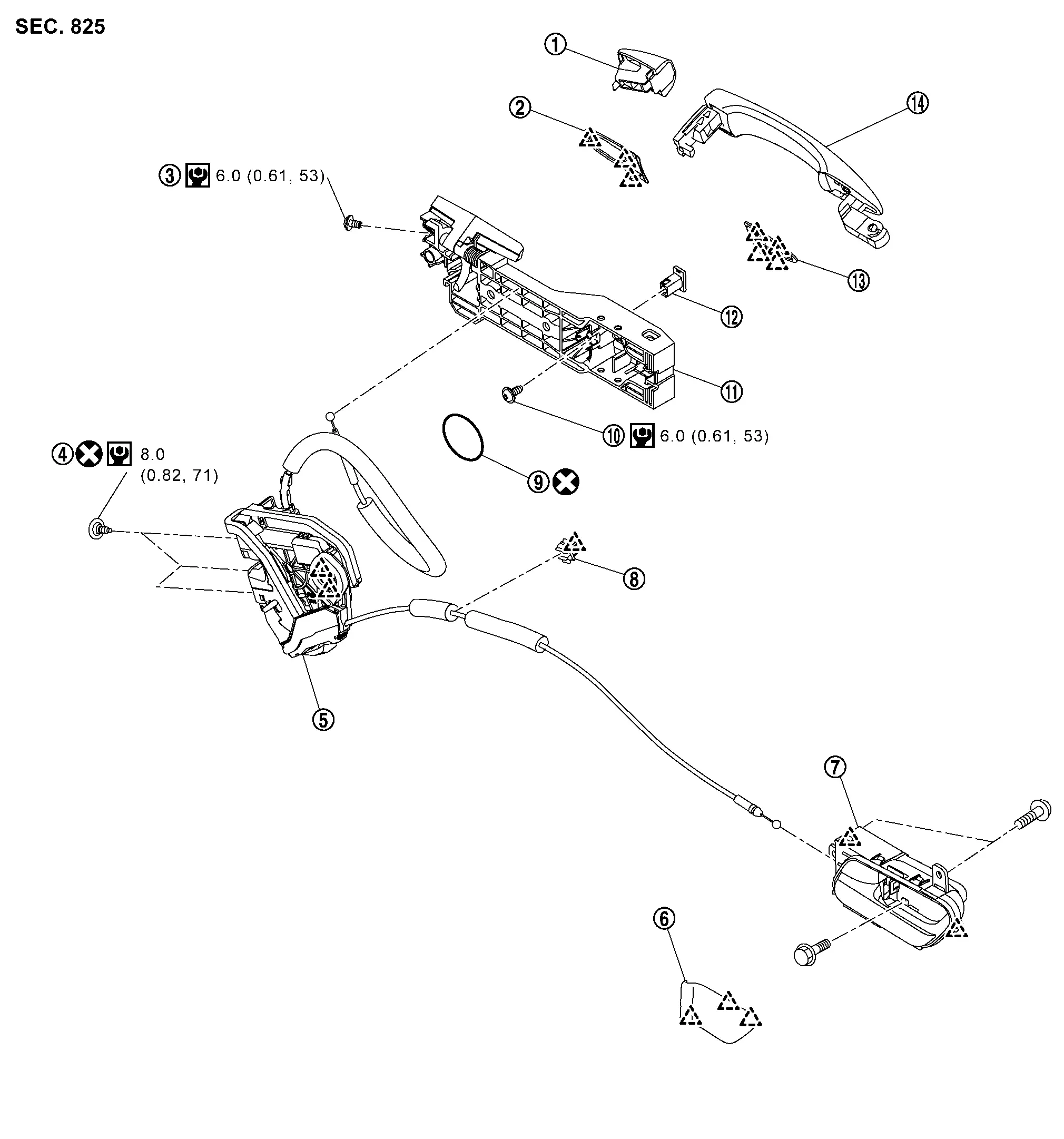 SEC. 825

①

②

⑭

③ 6.0 (0.61, 53)

⑬

⑫

⑪

⑩ 6.0 (0.61, 53)

④ 8.0 (0.82, 71)

⑨

⑧

⑤

⑦

⑥