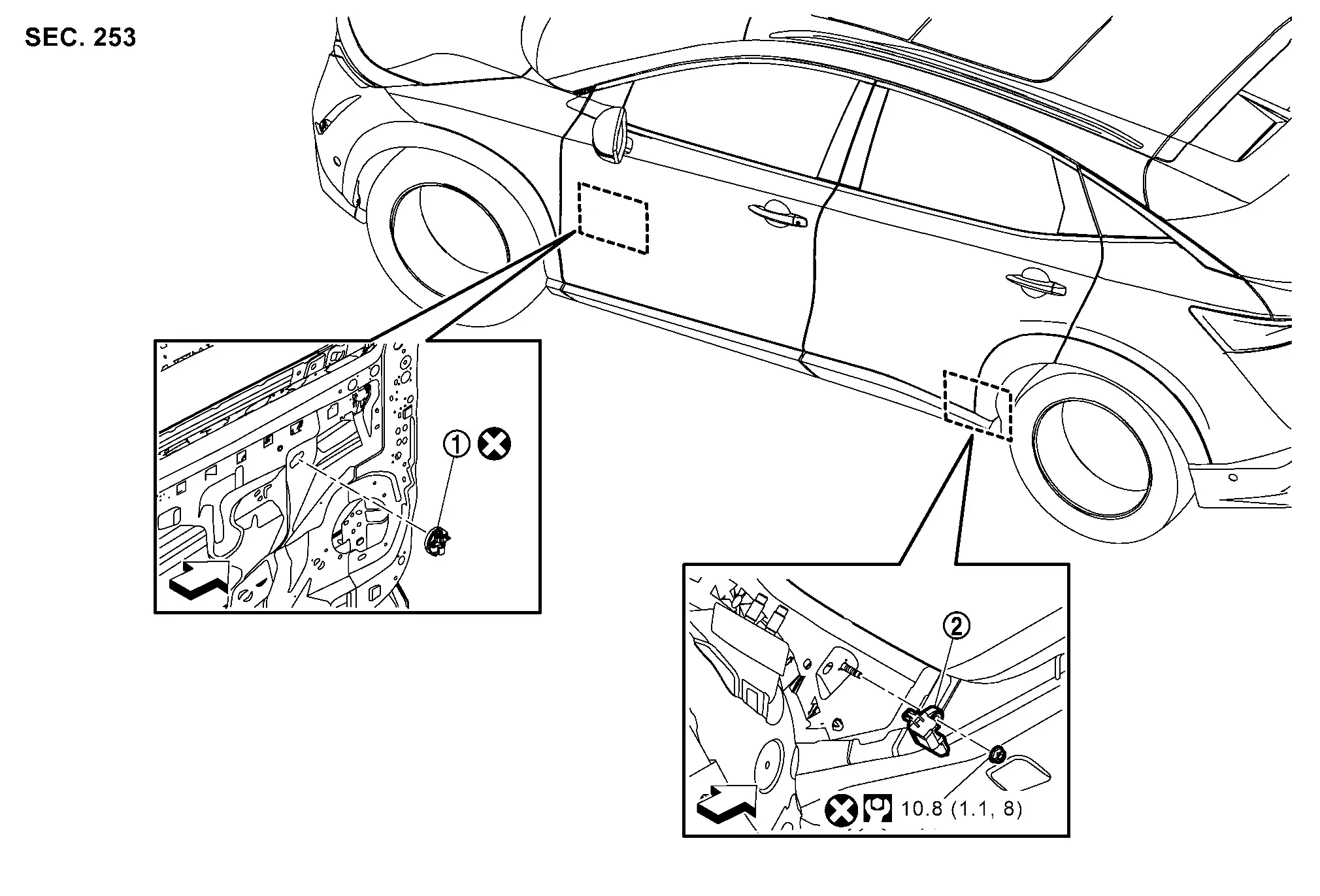 SEC. 253

1

2

10.8 (1.1, 8)