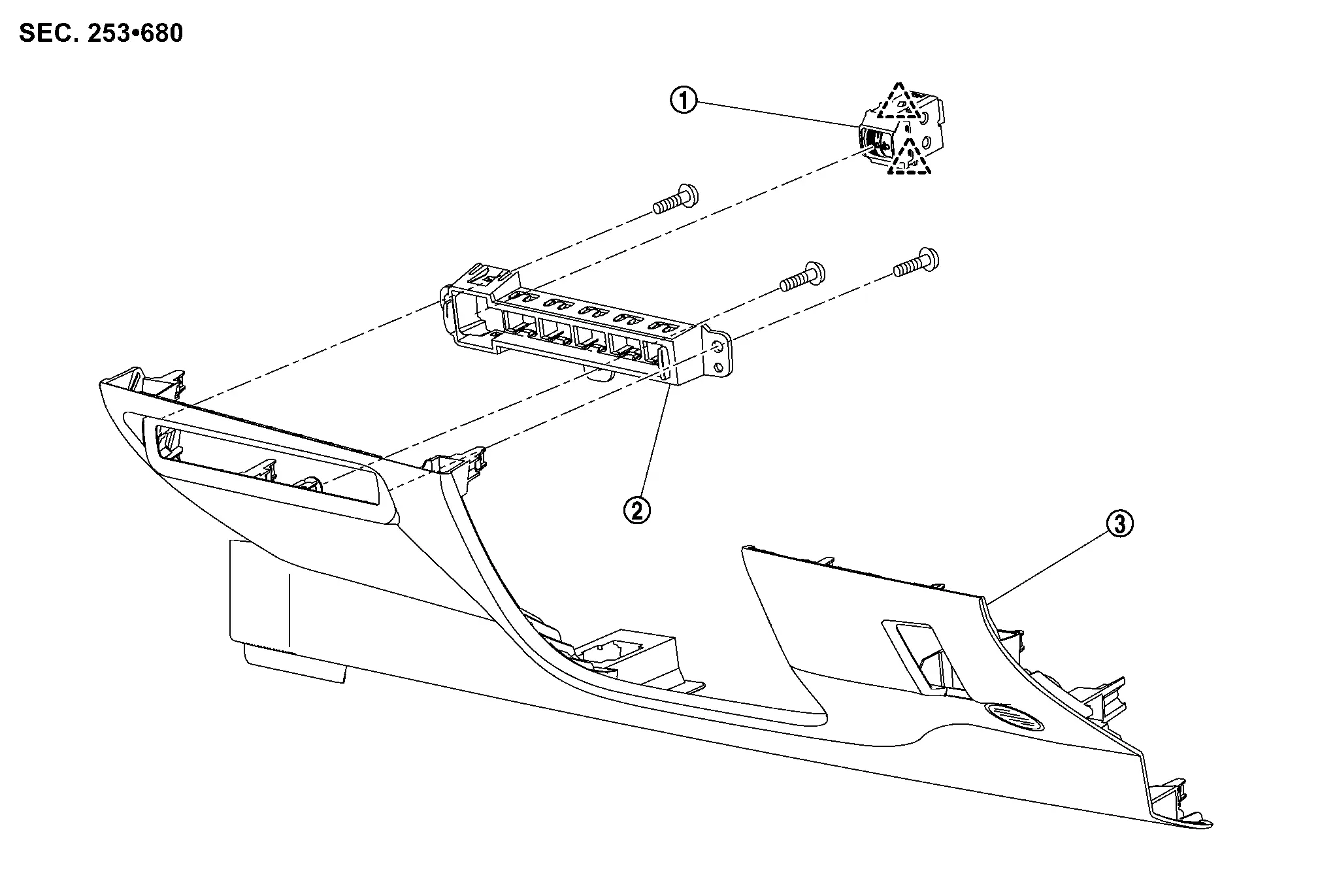 SEC. 253•680

①

②

③