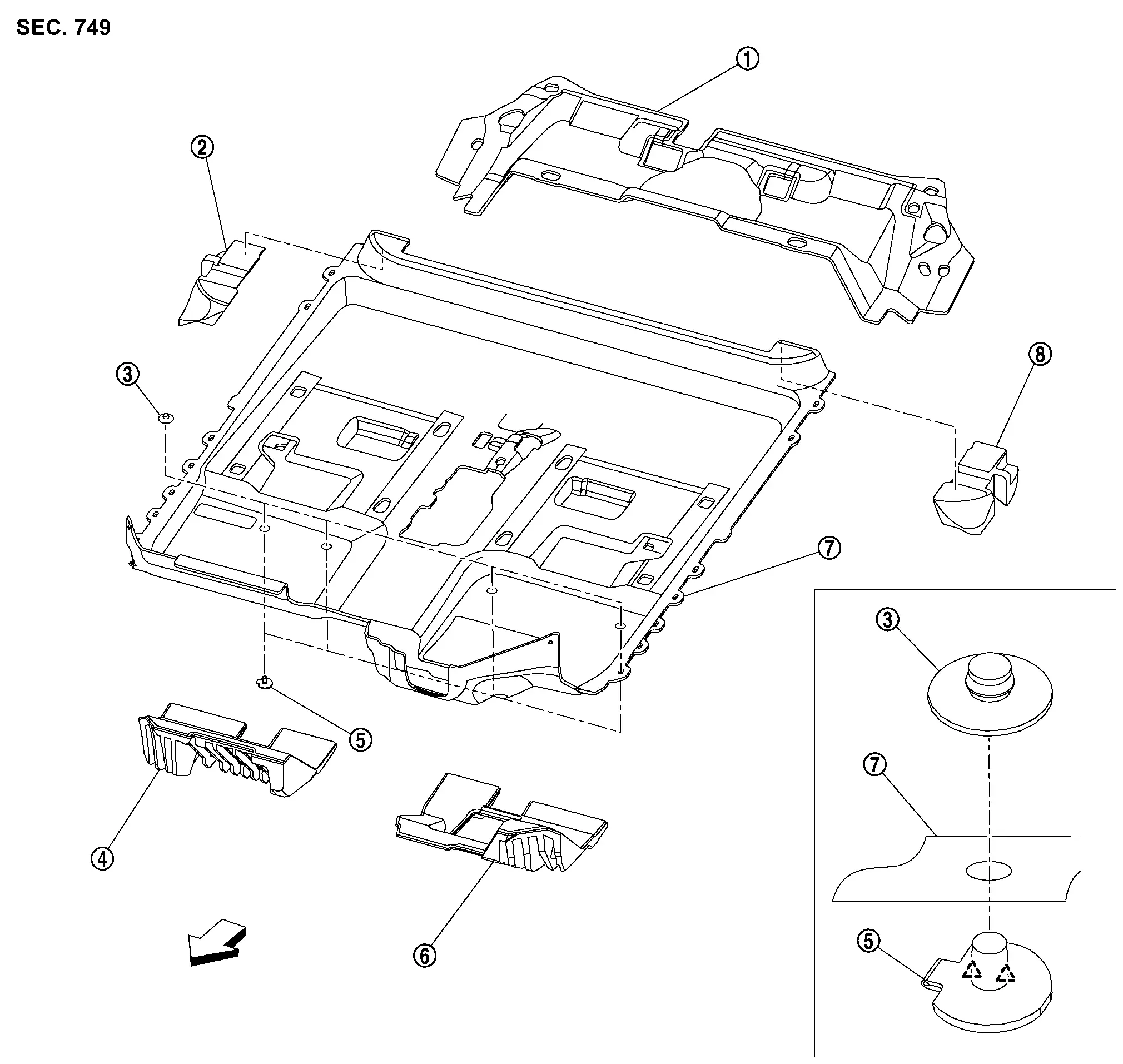 SEC. 749

①

②

③

⑧

⑦

⑤

④

⑥

③

⑦

⑤