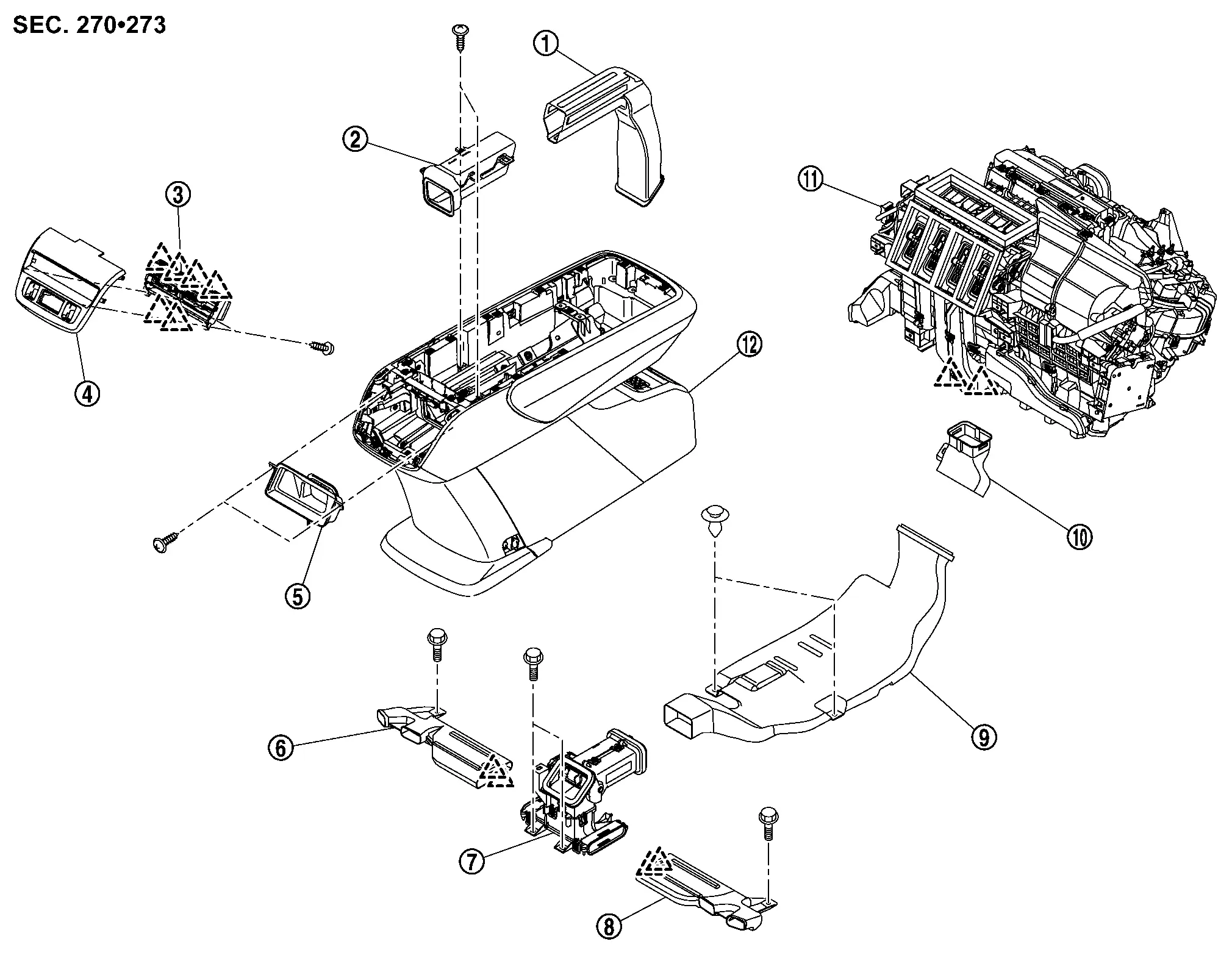 SEC. 270•273

①

②

③

④

⑤

⑥

⑦

⑧

⑨

⑩

⑪

⑫