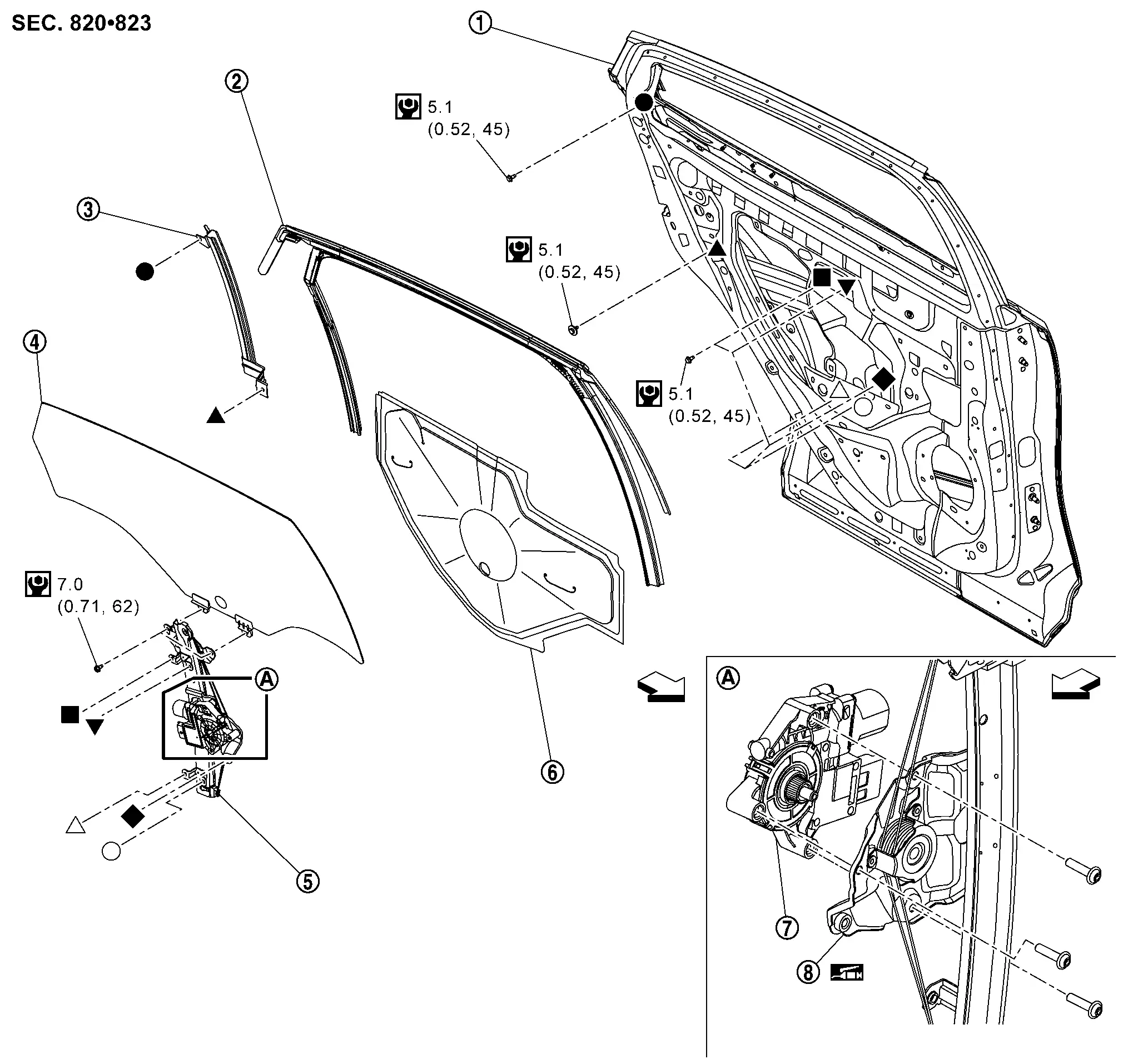 SEC. 820•823

①

②

5.1
(0.52, 45)

③

5.1
(0.52, 45)

④

5.1
(0.52, 45)

7.0
(0.71, 62)

Ⓐ

⑥

⑤

Ⓐ

⑦

⑧