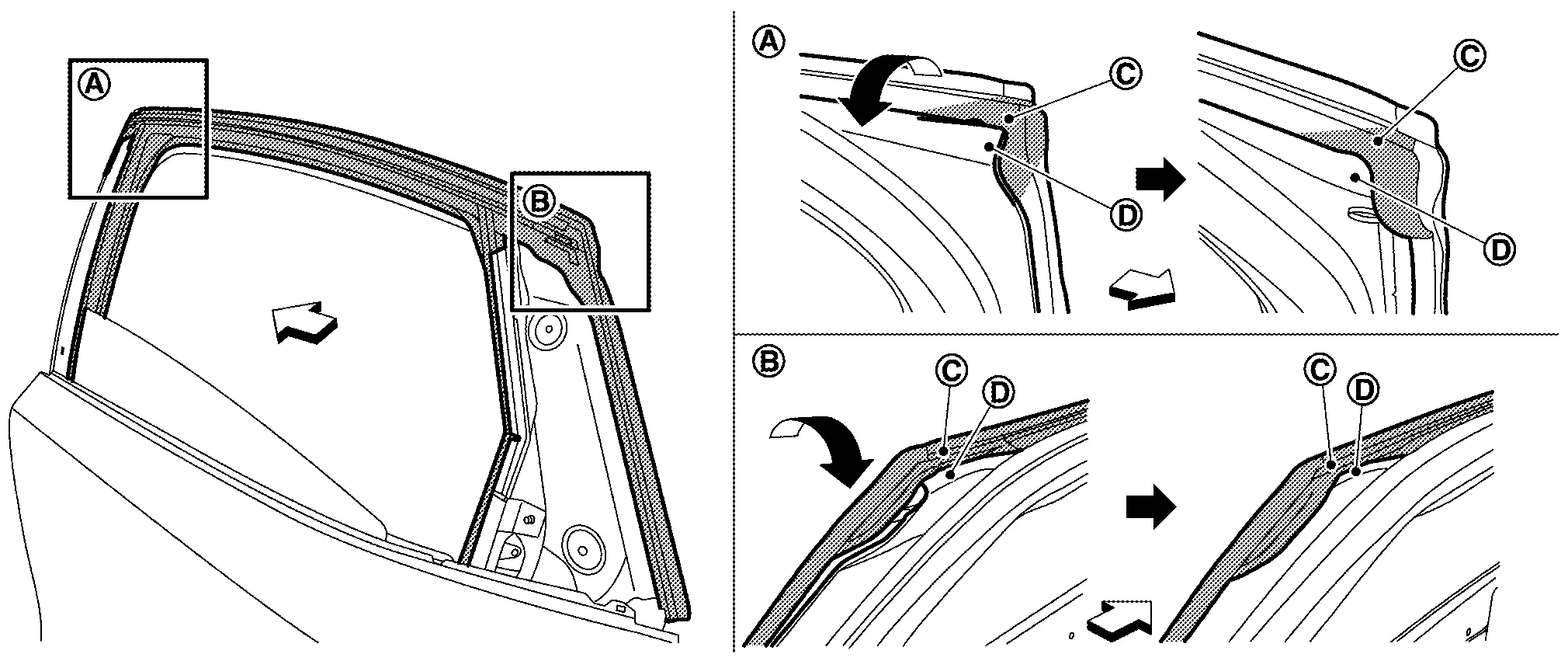 A
B
A
C
D
C
D
B
C
D
C
D