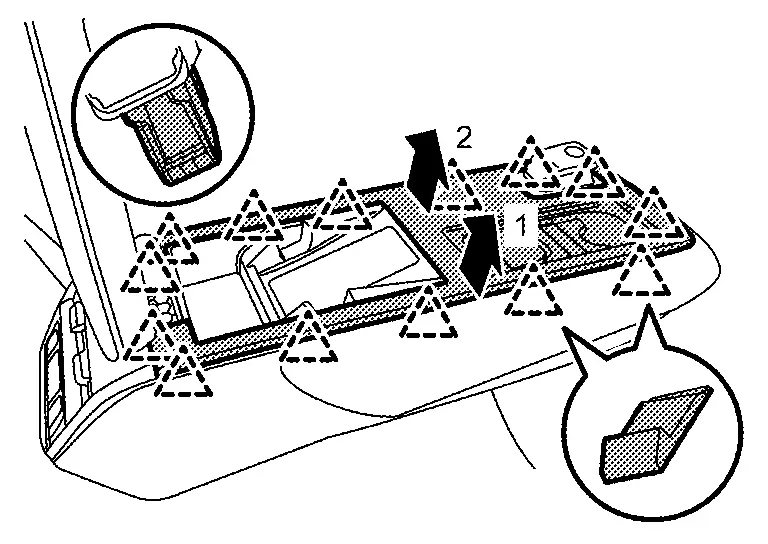 2
1