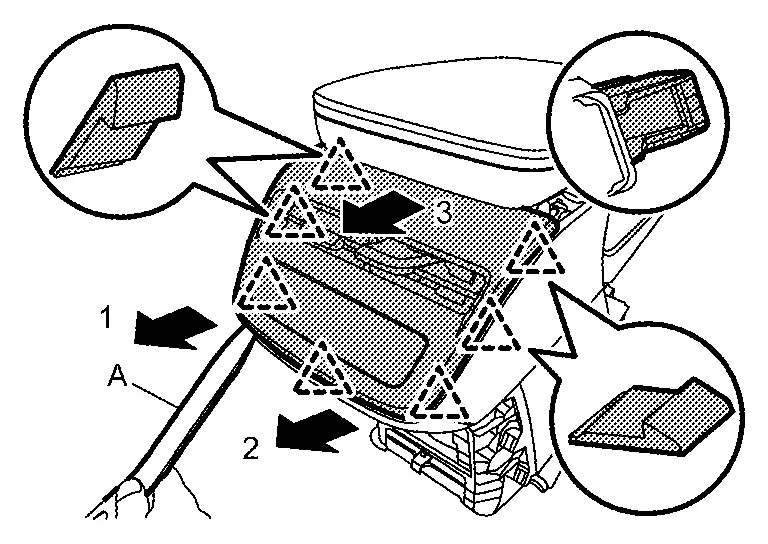 3
1
A
2