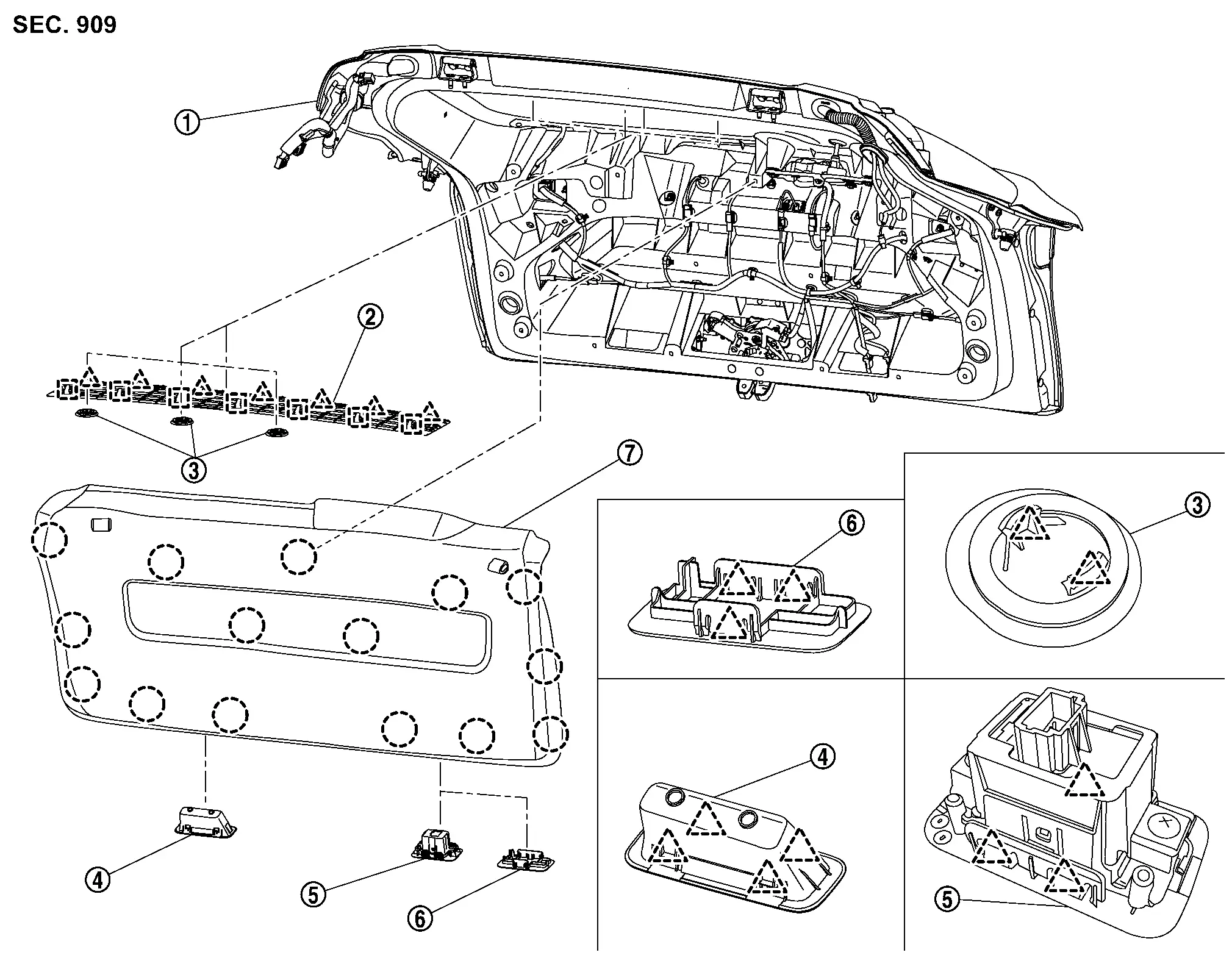 SEC. 909

①

②

③

⑦

⑥

③

④

⑤

④

⑤

⑥