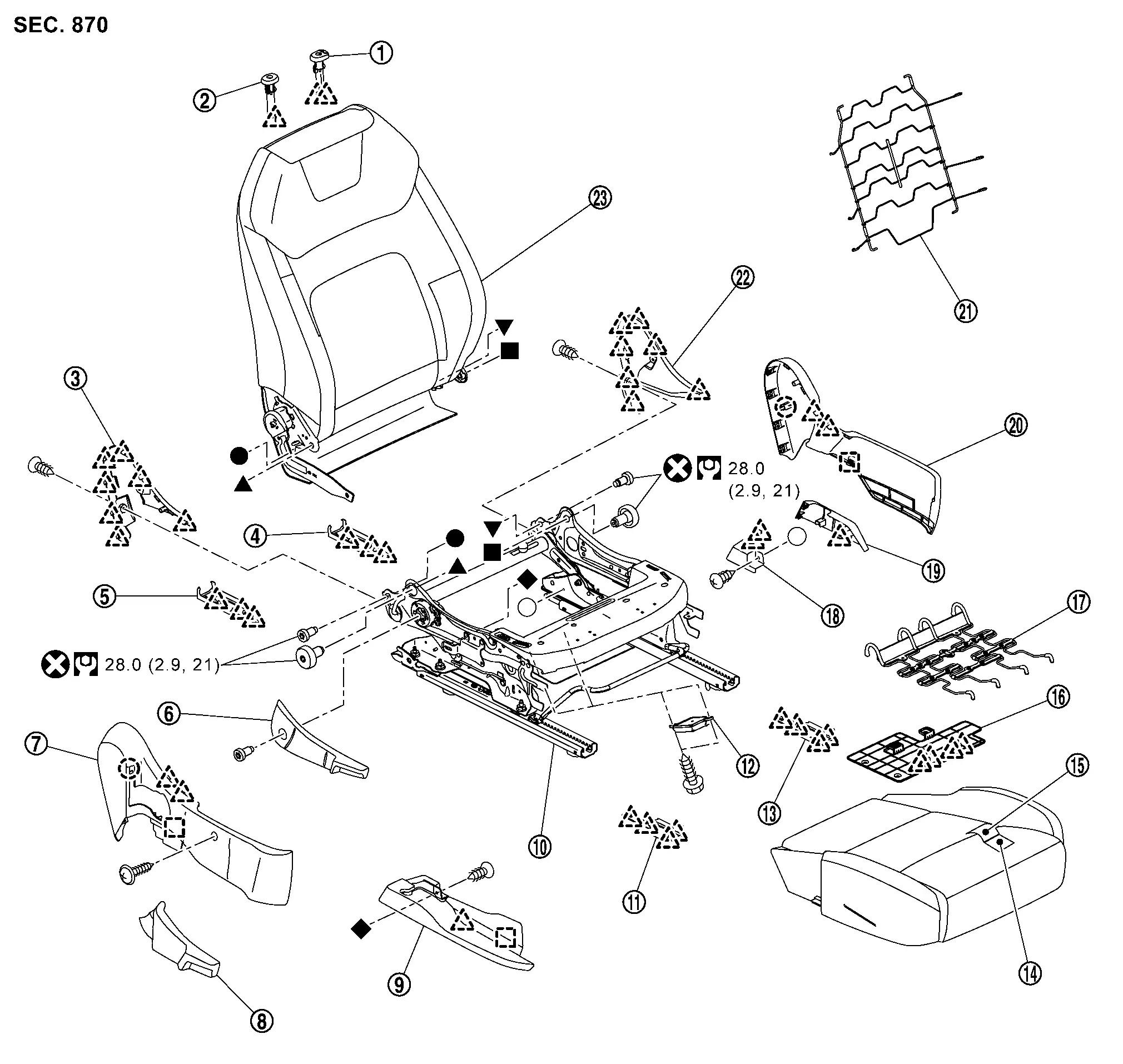 SEC. 870

1
2
23
21
22
3
20
28.0 (2.9, 21)
4
19
5
18
17
28.0 (2.9, 21)
6
16
7
12
13
15
10
11
9
14
8