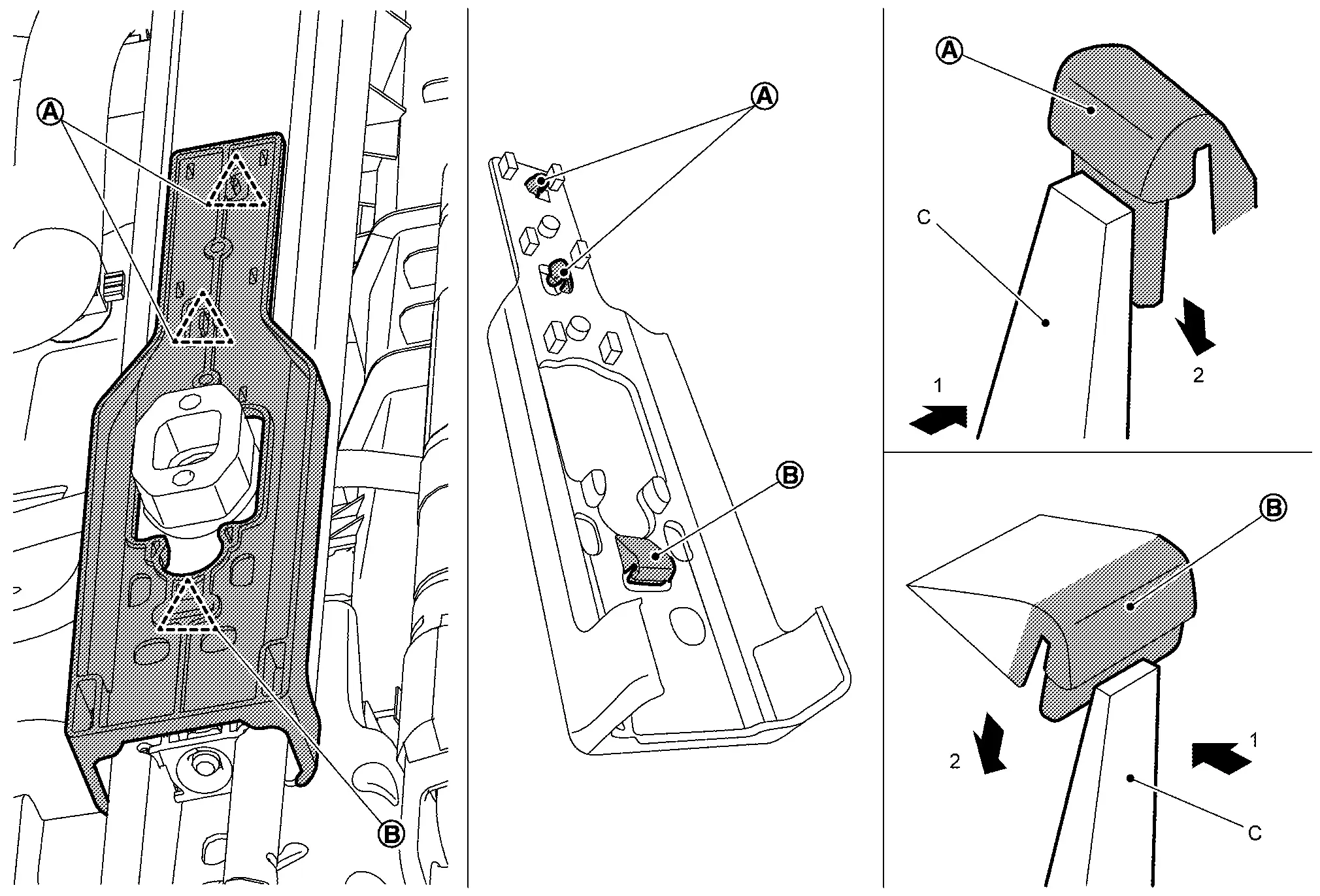 A
B
A
B
A
C
1
2
B
2
1
C