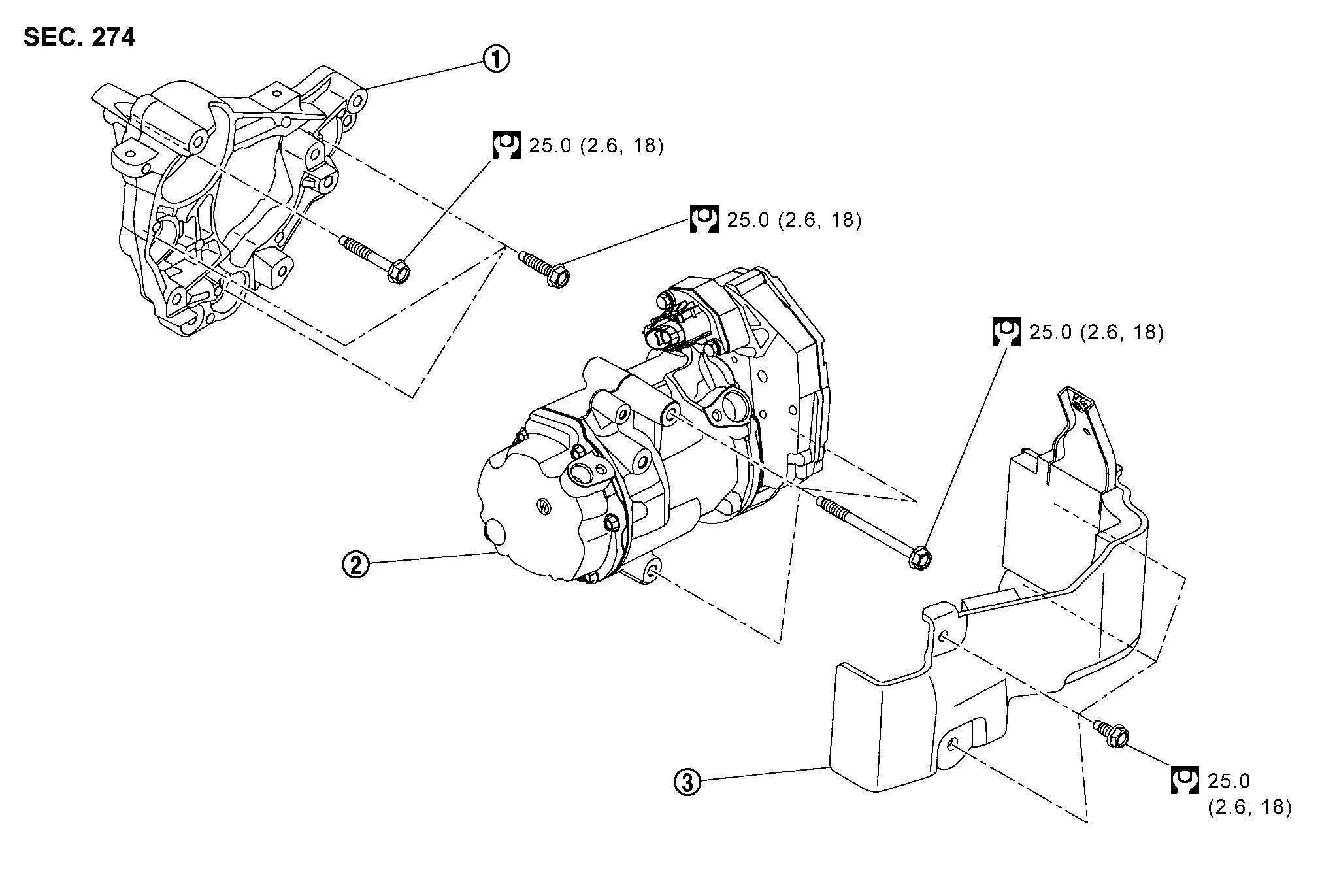 SEC. 274

①

25.0 (2.6, 18)

25.0 (2.6, 18)

25.0 (2.6, 18)

②

③

25.0 (2.6, 18)