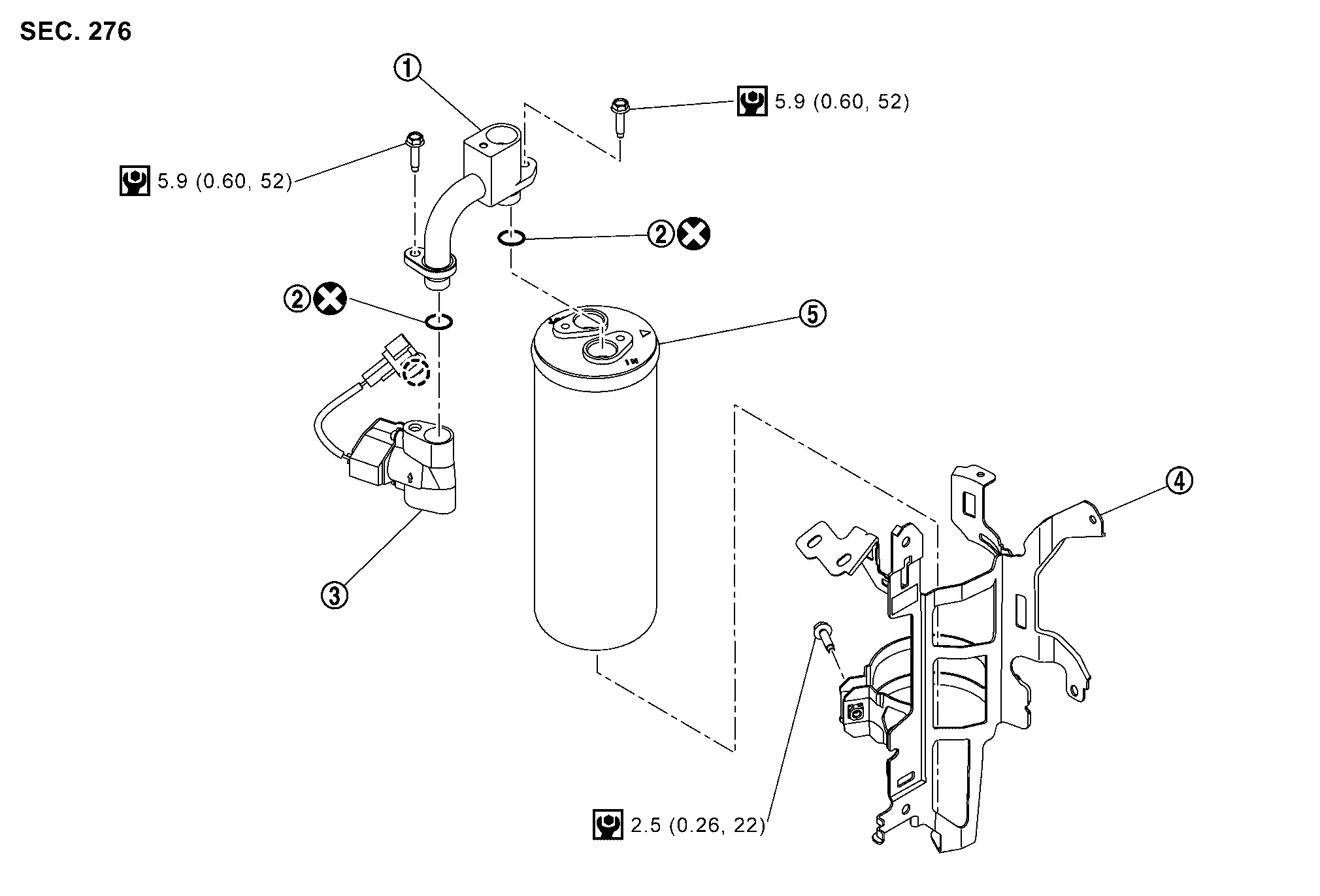 SEC. 276

①

5.9 (0.60, 52)

5.9 (0.60, 52)

②

②

⑤

④

③

2.5 (0.26, 22)