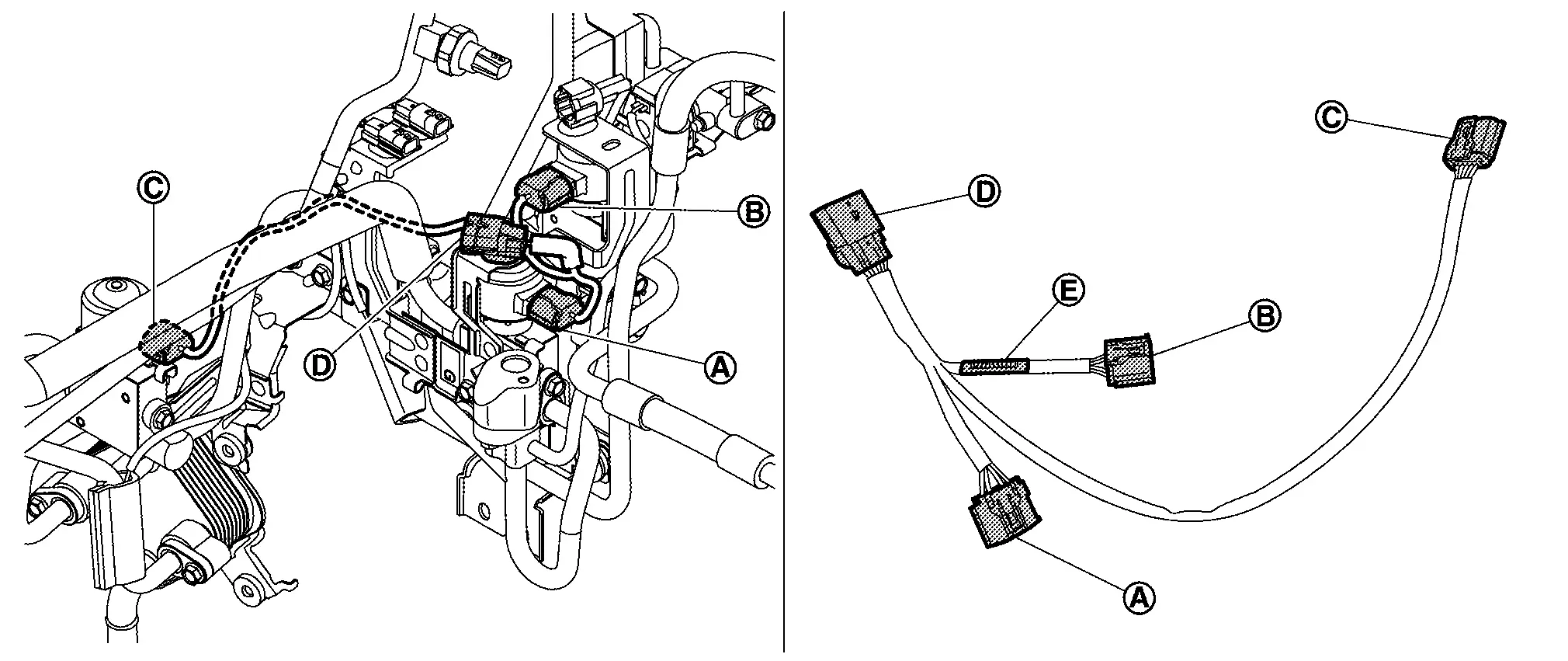 C
B
D
A
C
D
E
B
A