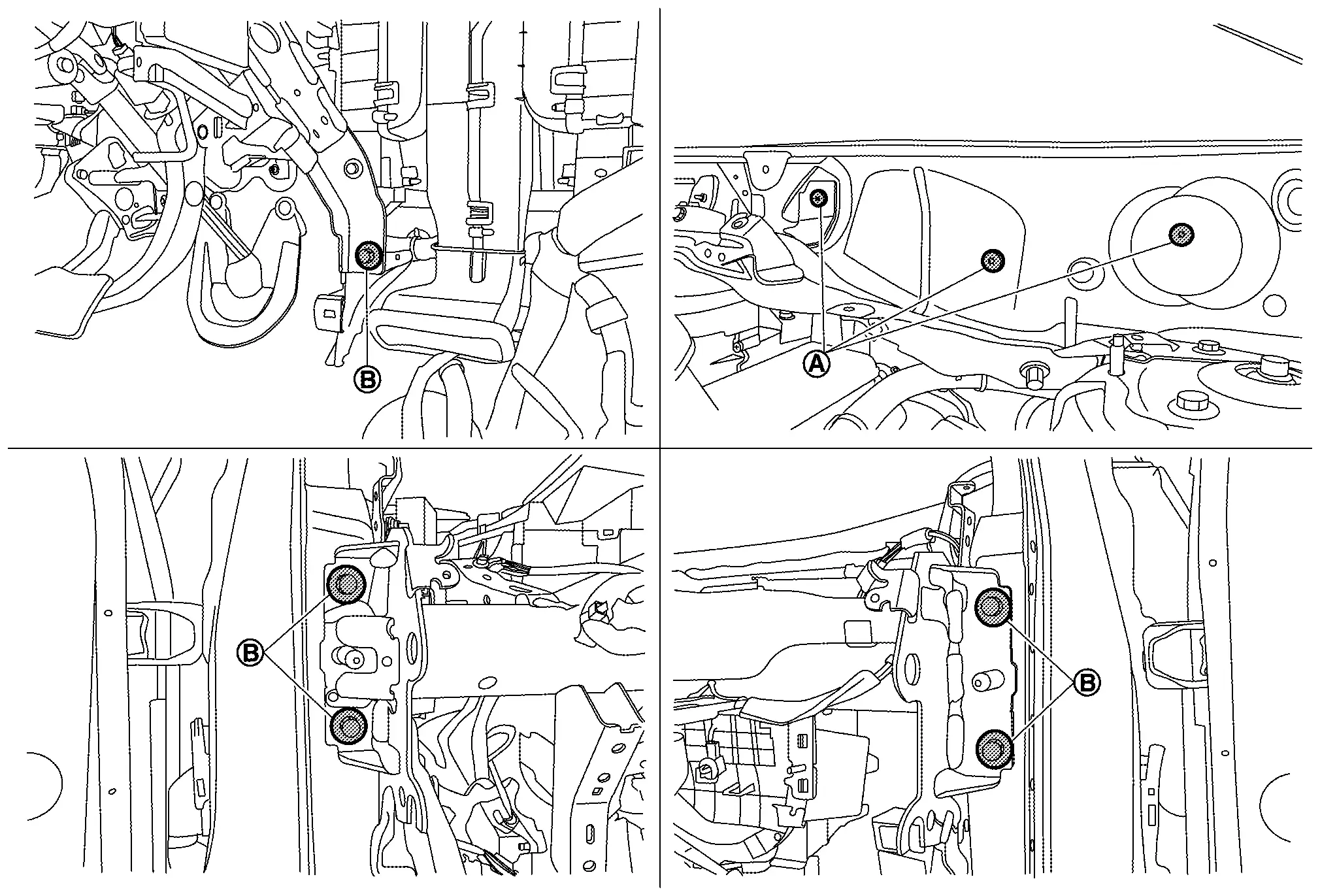 B

A

B

B