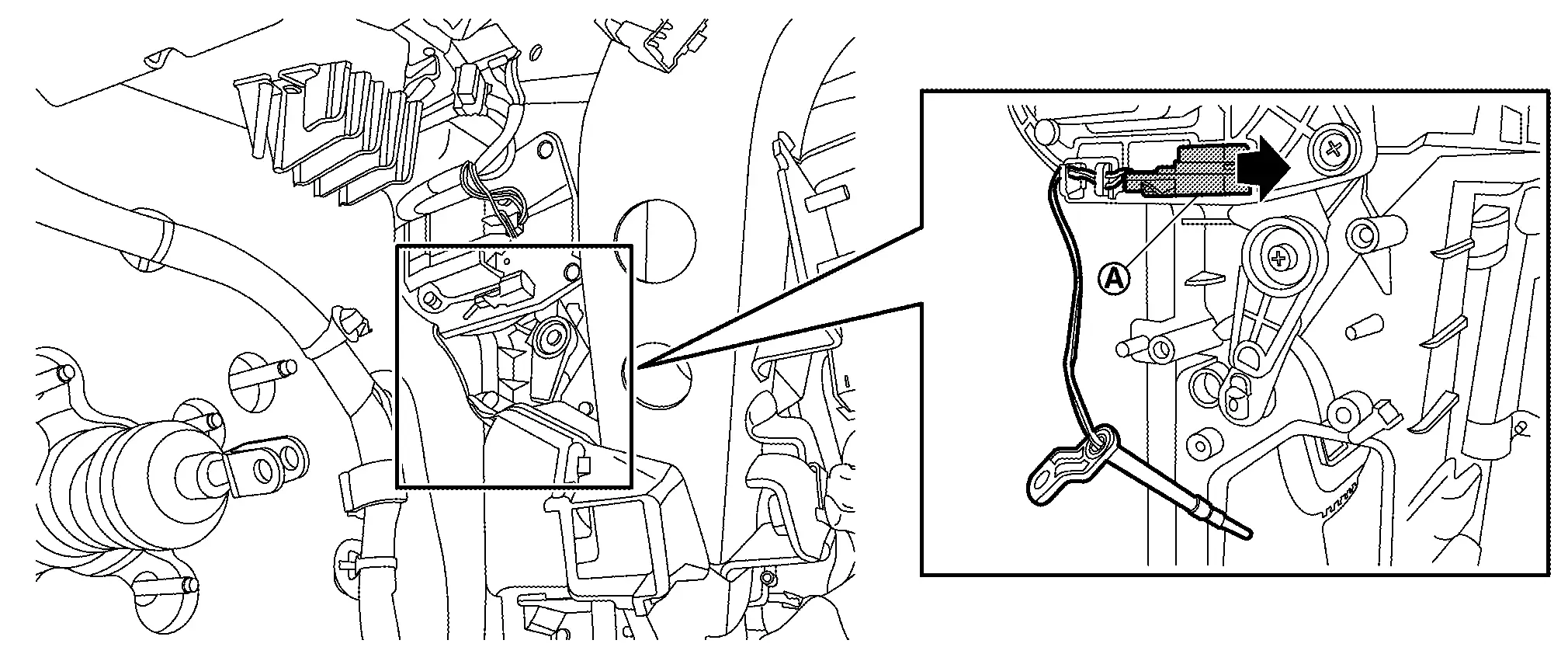 A