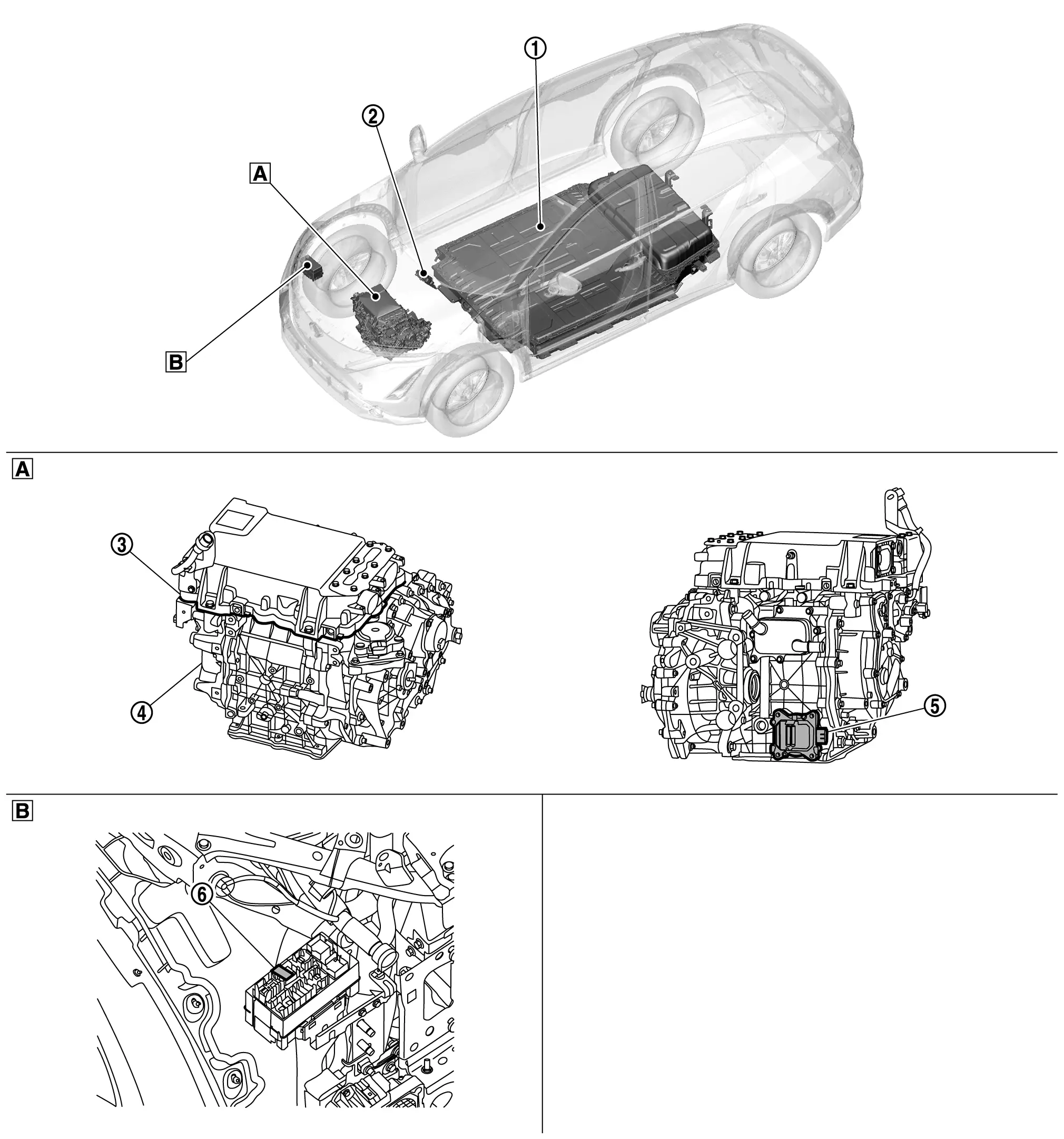 ①
②
A
B
A
③
④
⑤
B
⑥