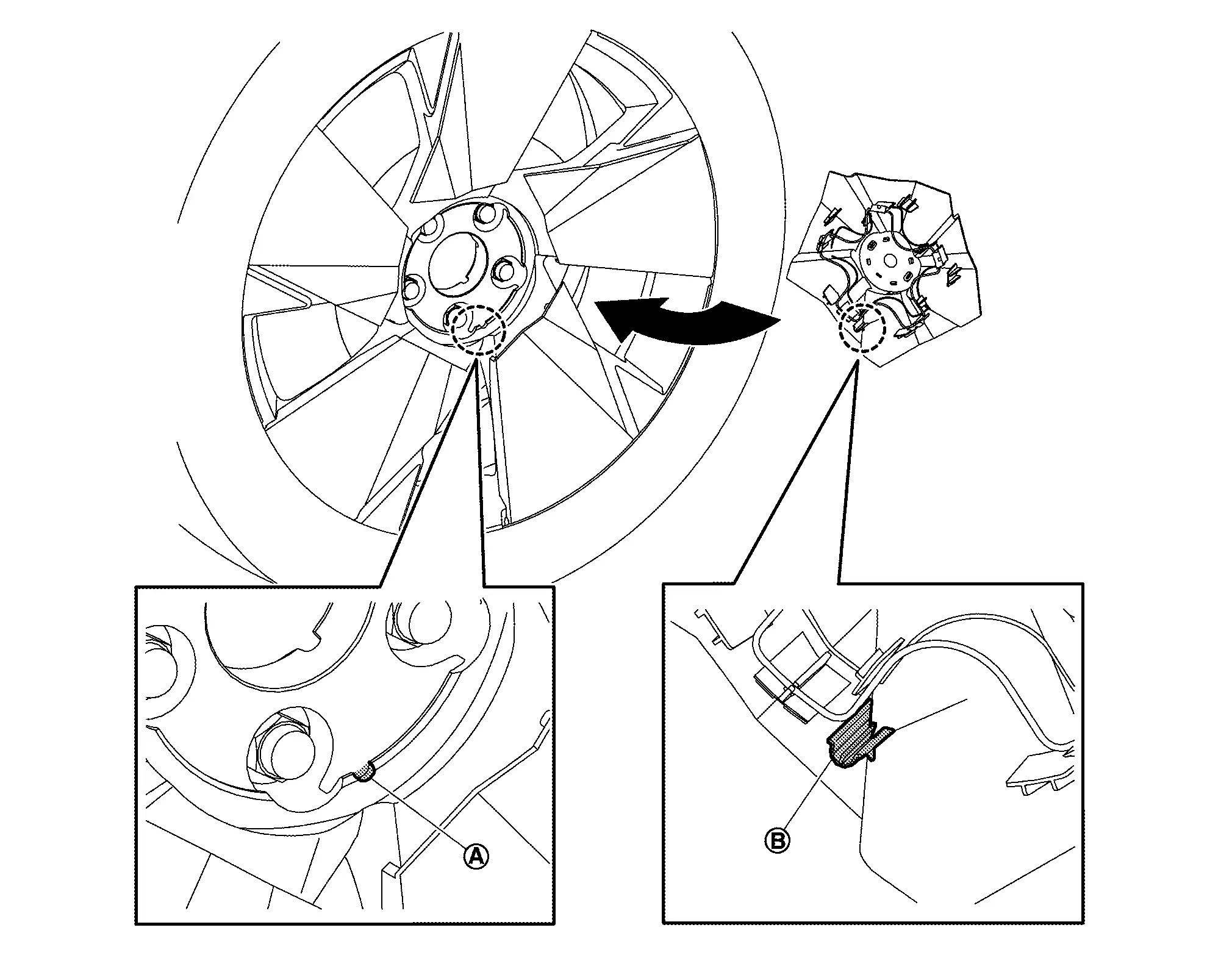 A

B