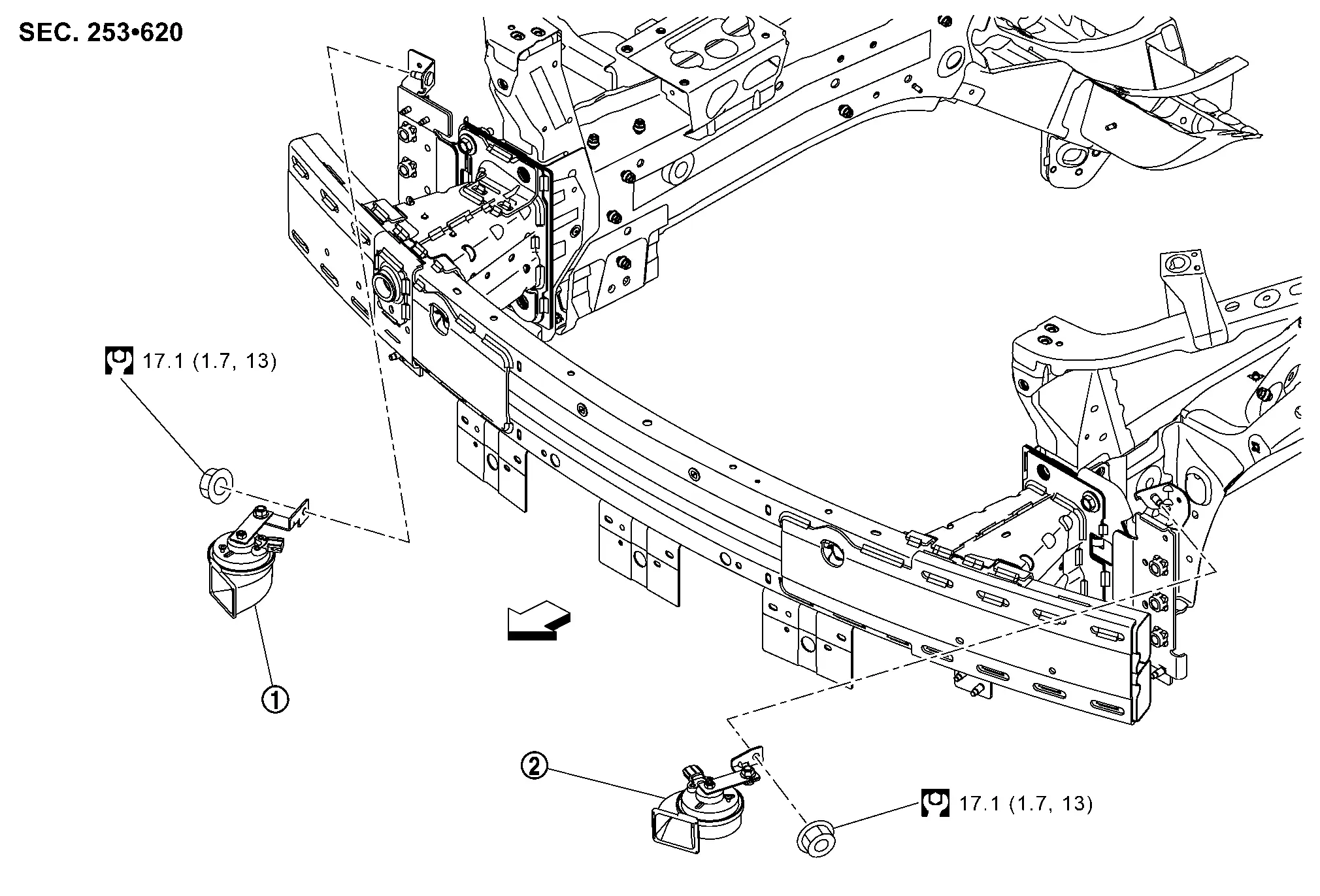 SEC. 253•620

17.1 (1.7, 13)

①

②

17.1 (1.7, 13)