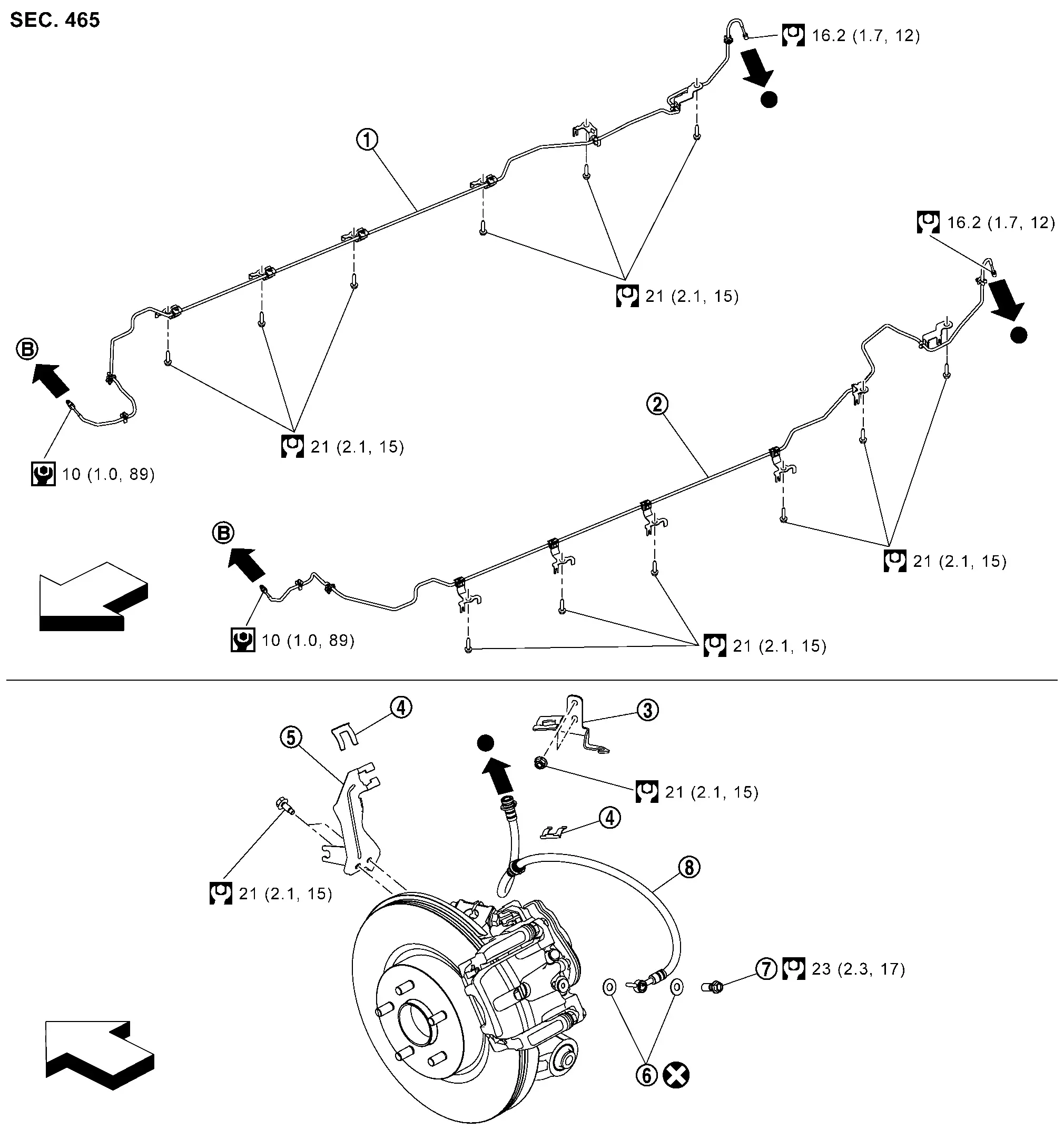 SEC. 465

16.2 (1.7, 12)

1

16.2 (1.7, 12)

21 (2.1, 15)

B

2

21 (2.1, 15)

10 (1.0, 89)

B

21 (2.1, 15)

10 (1.0, 89)

21 (2.1, 15)

4

3

5

21 (2.1, 15)

4

8

21 (2.1, 15)

7 23 (2.3, 17)

6